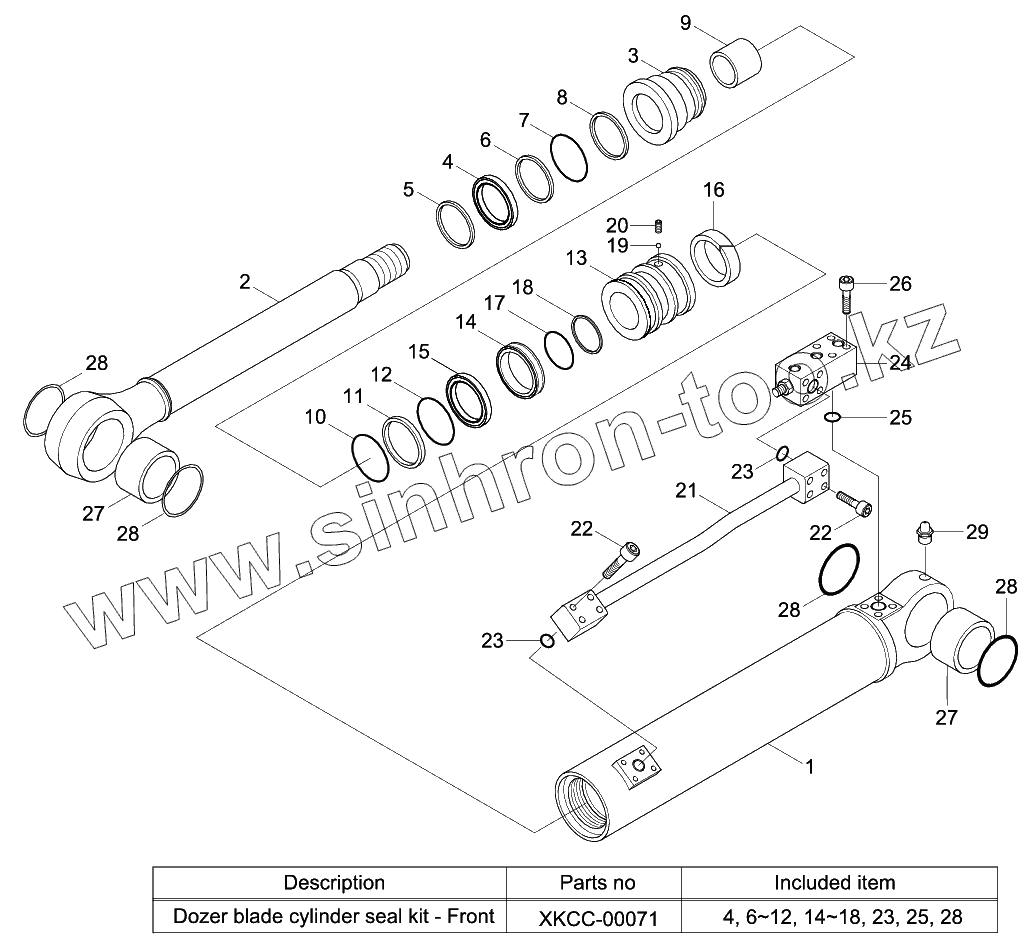 9
3
8
7
6
4
5
16
20
19
13
18
17
14
15
12
11
10
2
28
27
28
26
24
25
23
21
22
22
29
28
28
23
27
1

www.sinhron-to.kz

| Description | Parts no | Included item |
|---|---|---|
| Dozer blade cylinder seal kit - Front | XKCC-00071 | 4, 6~12, 14~18, 23, 25, 28 |