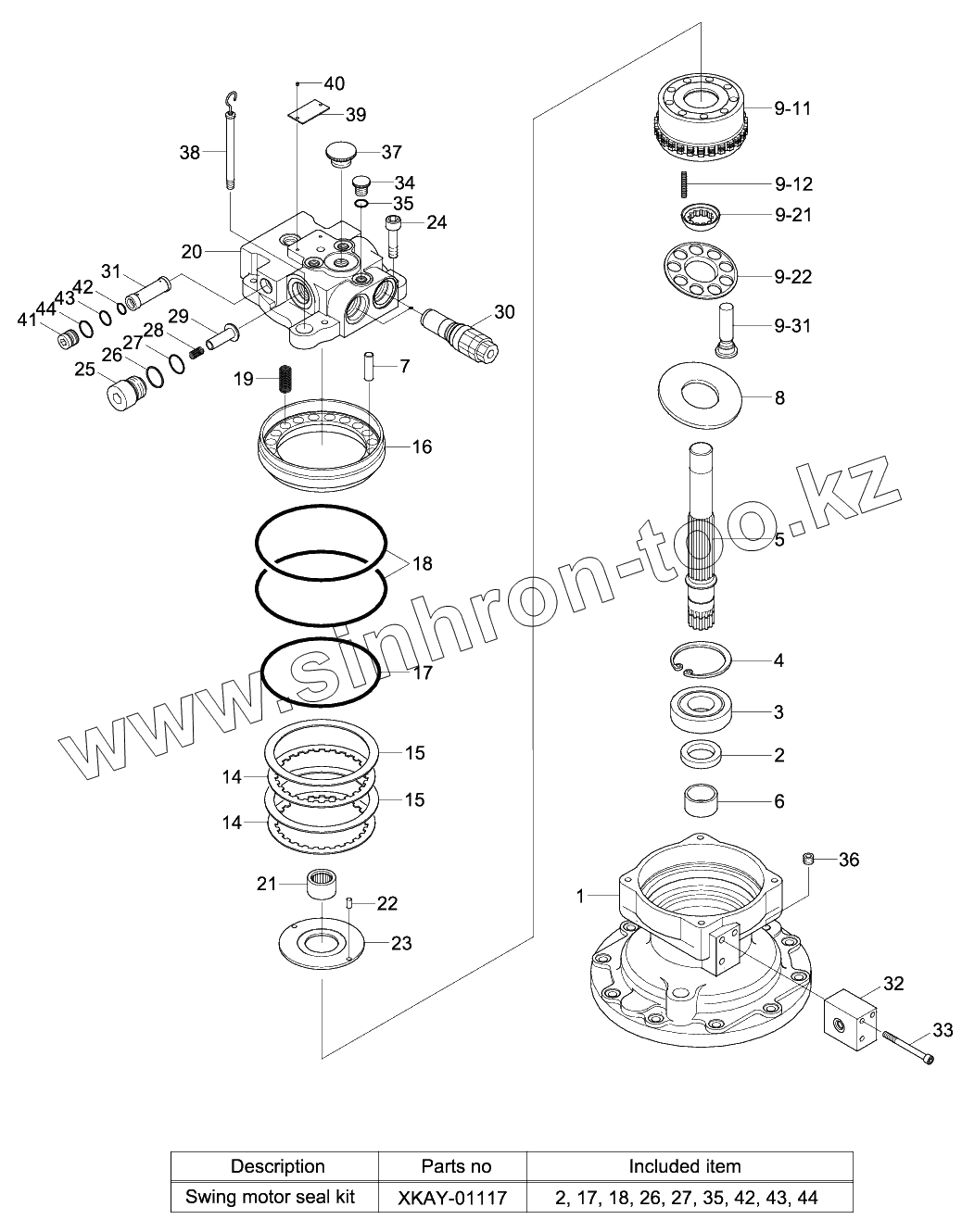 40
39
38
37
34
35
24
20
31
42
43
44
41
30
29
28
27
26
25
19
7
16
18
17
15
14
15
14
21
22
23
9-11
9-12
9-21
9-22
9-31
8
5
4
3
2
6
36
1
32
33

www.sinhron-too.kz

| Description | Parts no | Included item |
|---|---|---|
| Swing motor seal kit | XKAY-01117 | 2, 17, 18, 26, 27, 35, 42, 43, 44 |