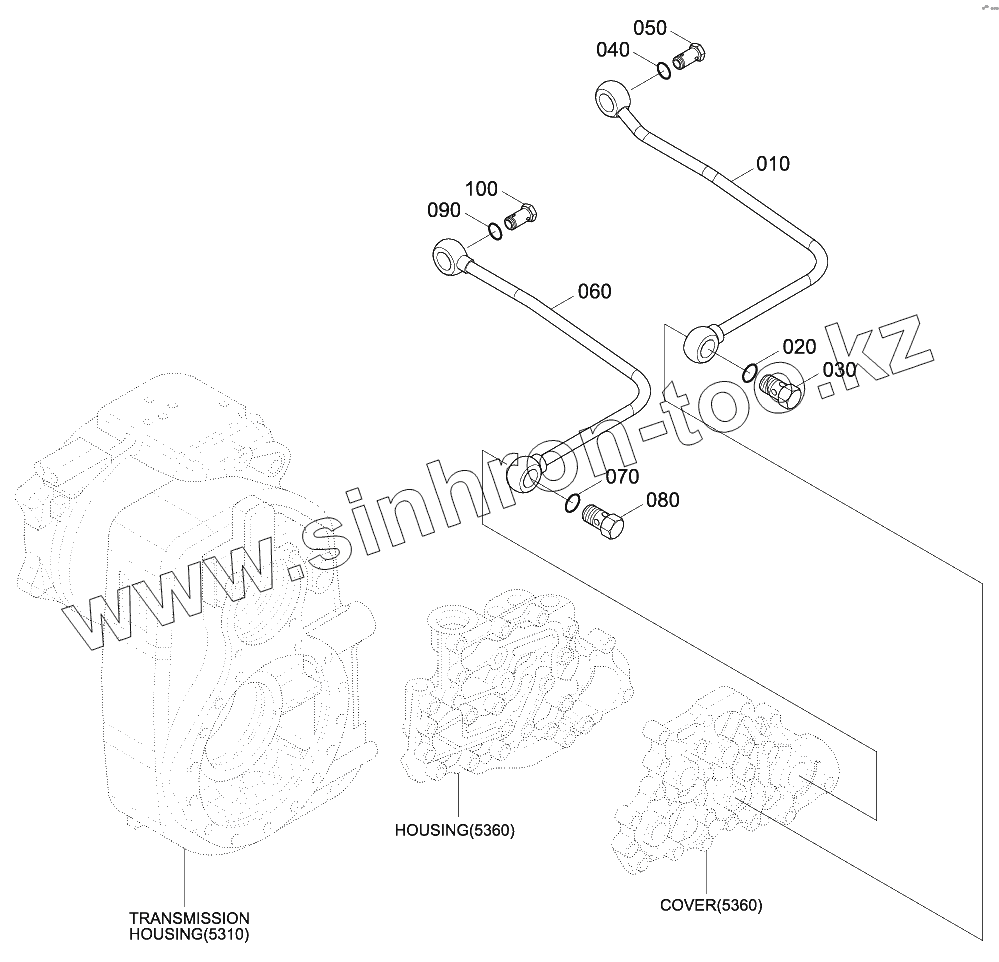 050
040
010
100
090
060
020
030
070
080
www.sinhron-too.kz
HOUSING(5360)
COVER(5360)
TRANSMISSION HOUSING(5310)