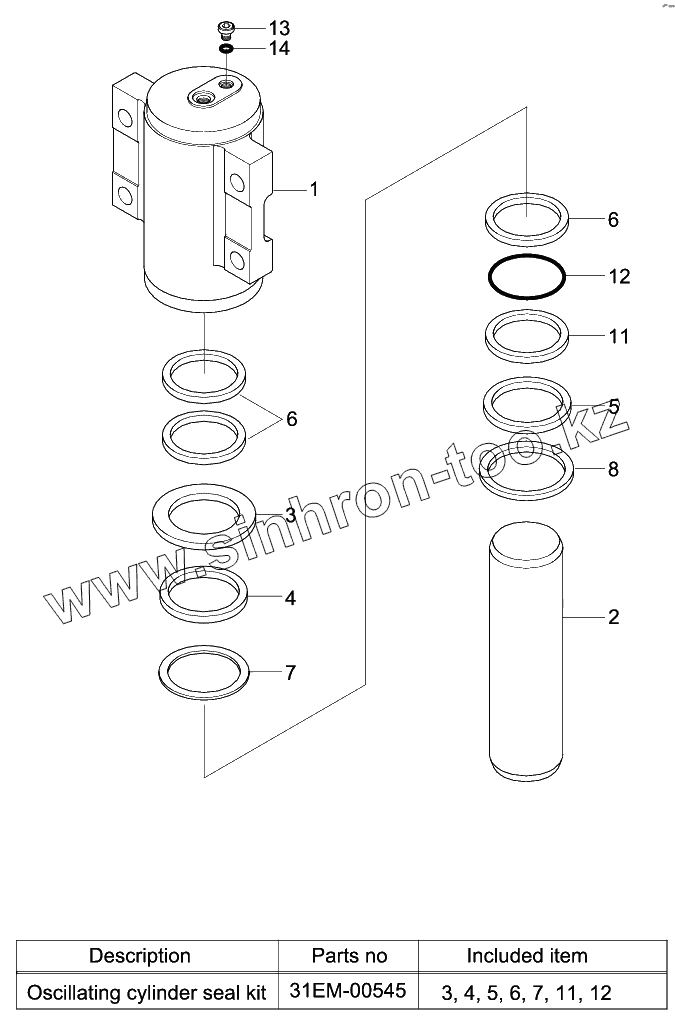 13
14
1
6
3
4
7
6
12
11
5
8
2
www.sinhron-too.kz

| Description | Parts no | Included item |
|---|---|---|
| Oscillating cylinder seal kit | 31EM-00545 | 3, 4, 5, 6, 7, 11, 12 |