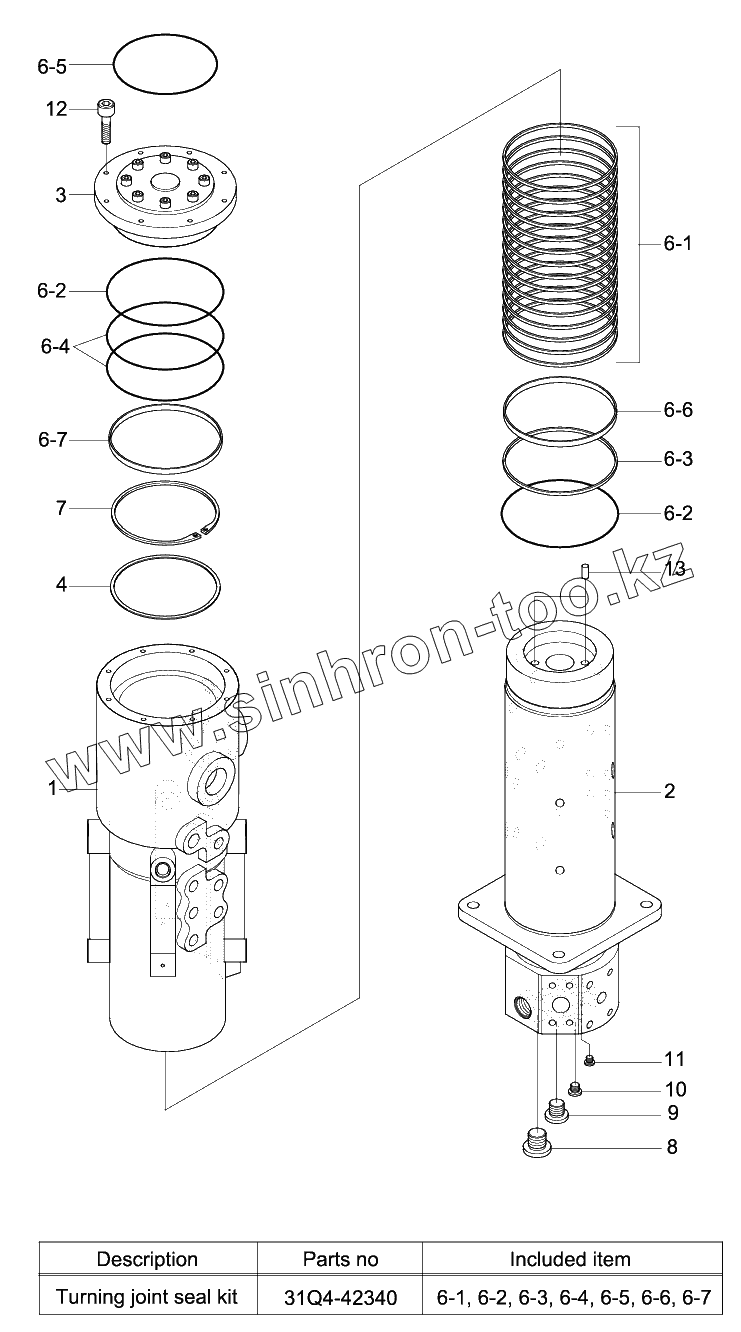 6-5
12
3
6-2
6-4
6-7
7
4
1
6-1
6-6
6-3
6-2
13
2
11
10
9
8

www.sinhron-too.kz

| Description | Parts no | Included item |
|---|---|---|
| Turning joint seal kit | 31Q4-42340 | 6-1, 6-2, 6-3, 6-4, 6-5, 6-6, 6-7 |