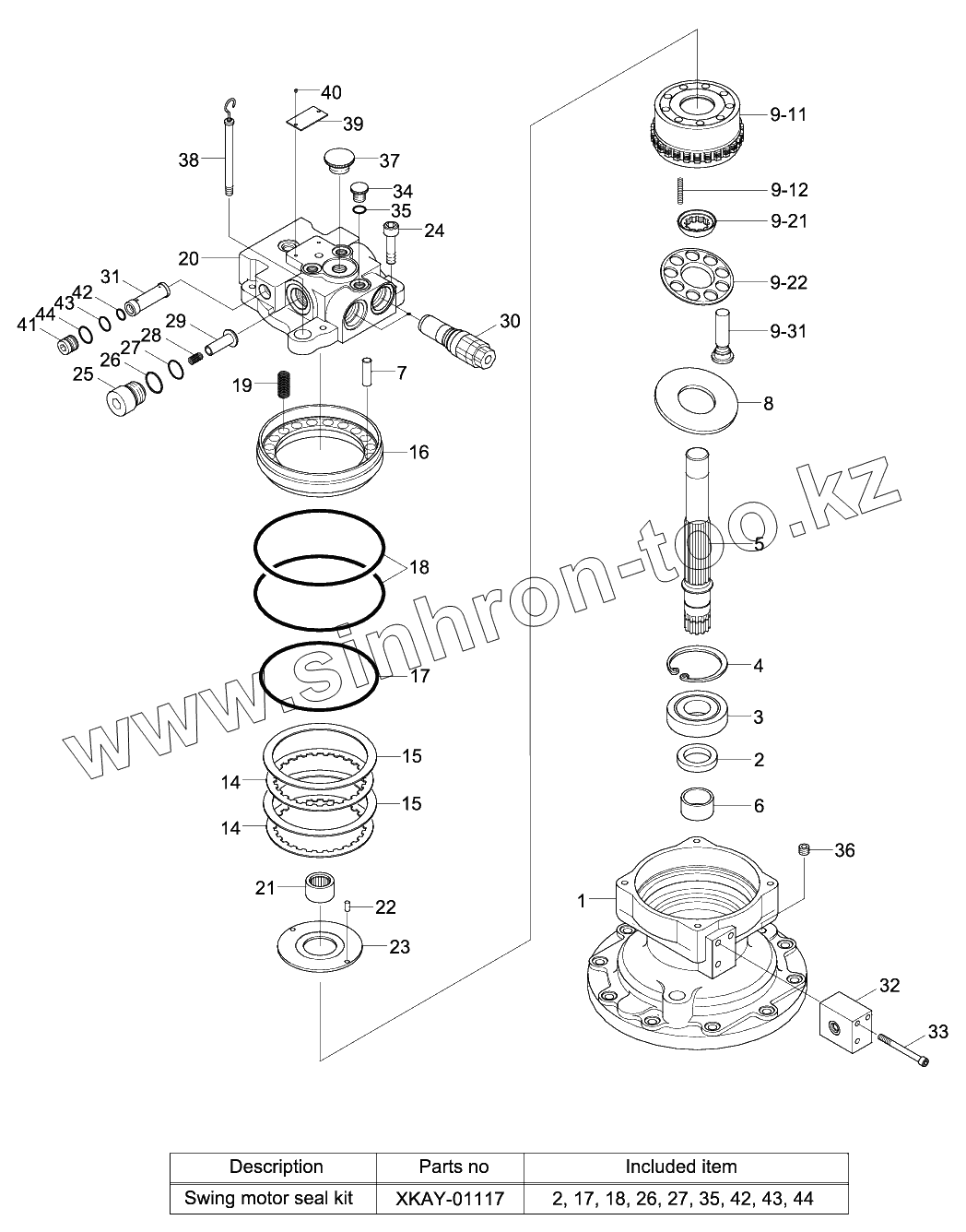 40
39
38
37
34
35
24
20
31
42
43
44
41
29
28
27
26
25
30
19
7
16
18
17
15
14
15
14
21
22
23
9-11
9-12
9-21
9-22
9-31
8
5
4
3
2
6
36
1
32
33

www.sinhron-too.kz

| Description | Parts no | Included item |
|---|---|---|
| Swing motor seal kit | XKAY-01117 | 2, 17, 18, 26, 27, 35, 42, 43, 44 |