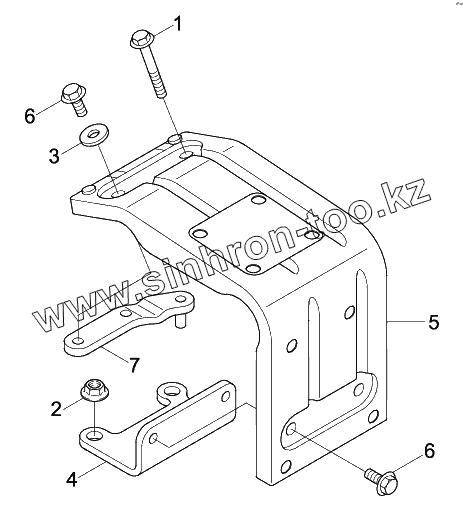 1
6
3
www.sinhron-too.kz
5
7
2
4
6