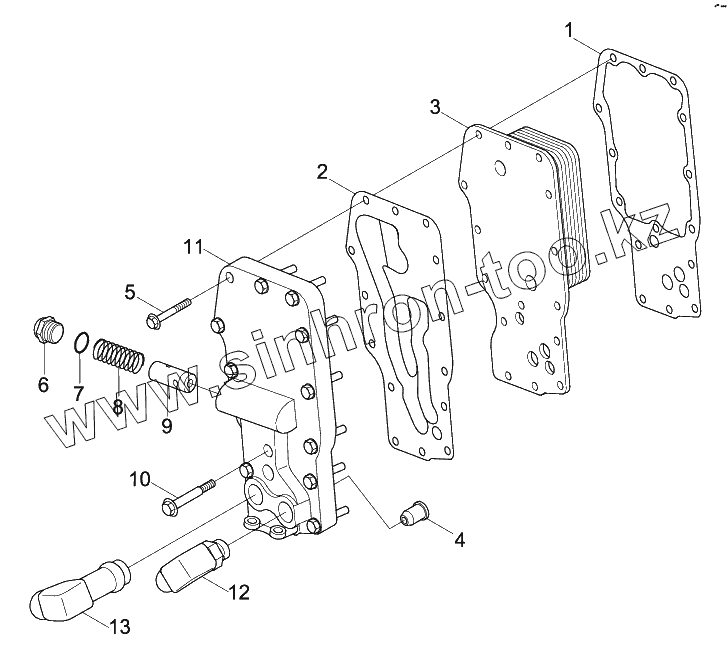 1
3
2
11
5
6
7
8
9
10
4
12
13
www.sinhron-too.kz