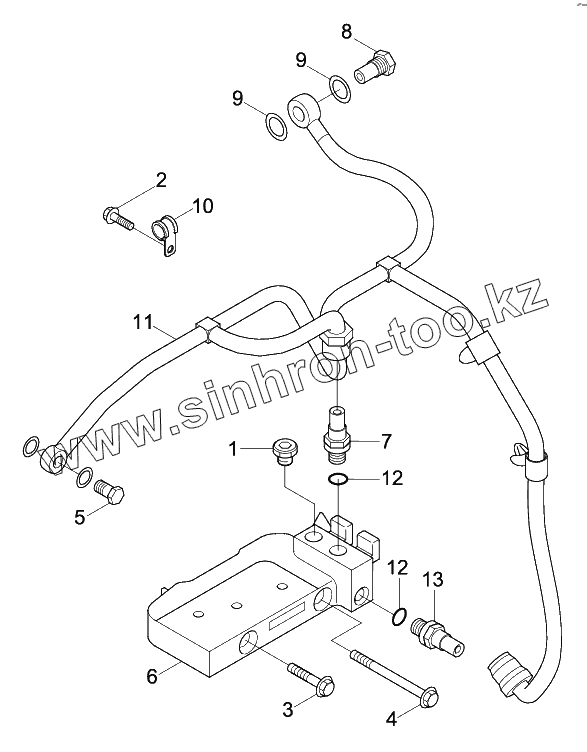 8
9
9
2
10
11
www.sinhron-too.kz
1
7
12
5
12
13
6
3
4