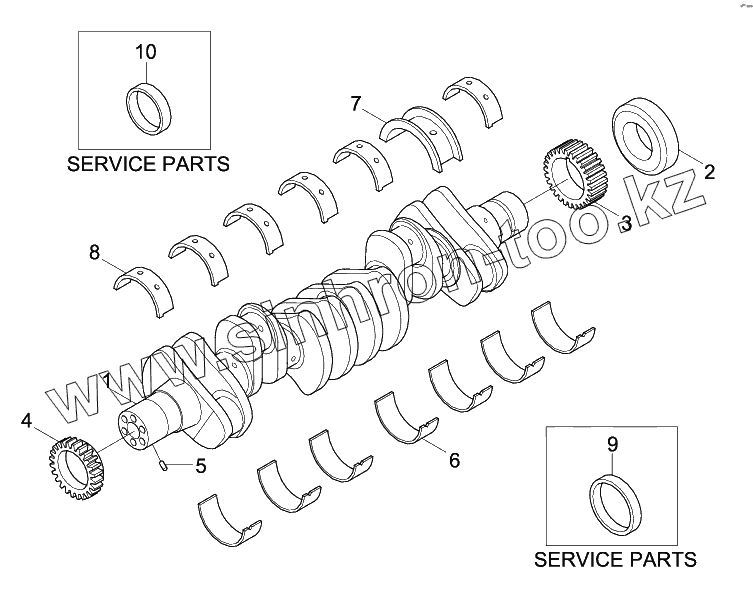 10

SERVICE PARTS

7

2

3

8

www.sinhron-too.kz

1

4

5

6

9

SERVICE PARTS