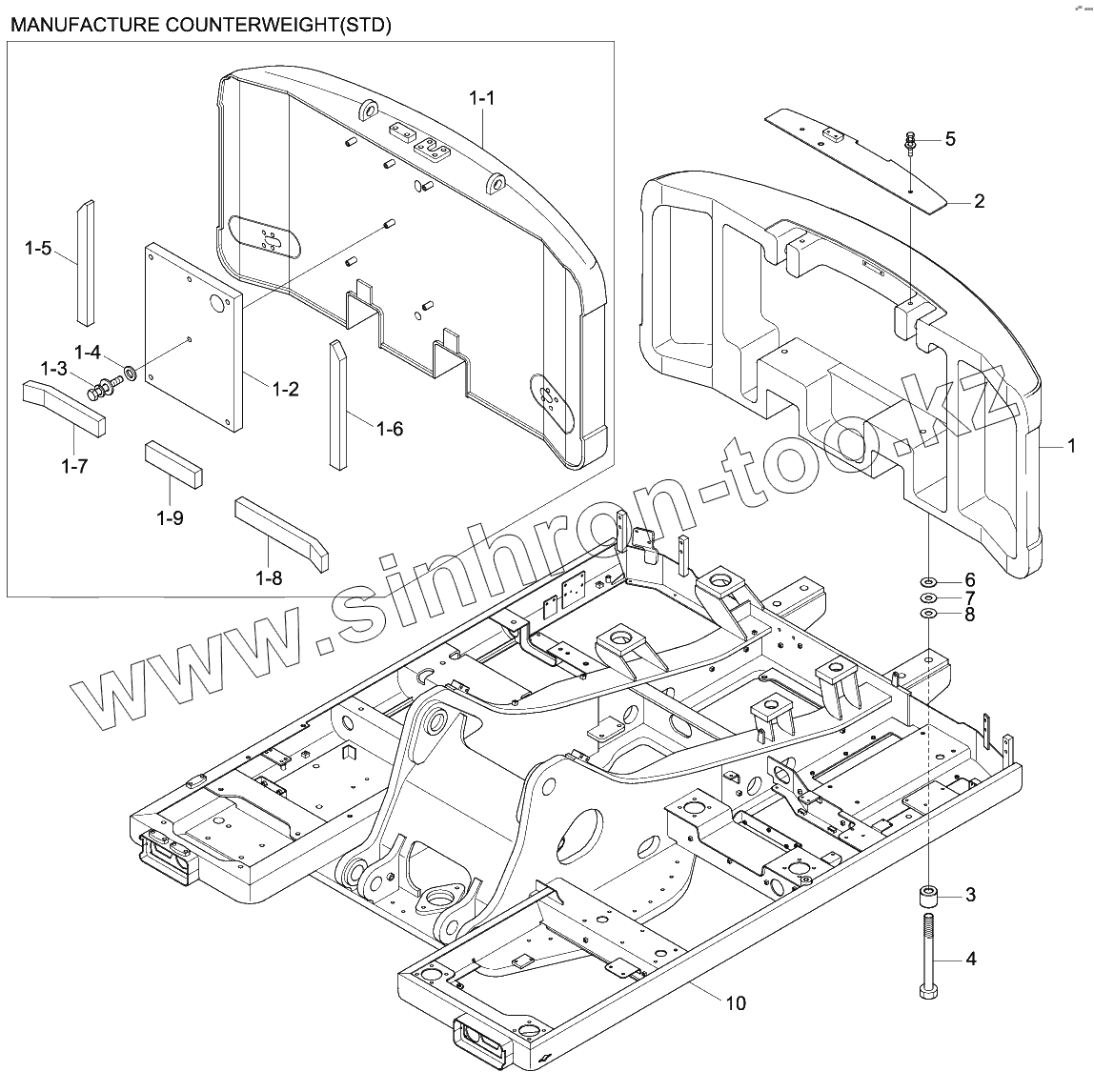 MANUFACTURE COUNTERWEIGHT(STD)

1-1

1-5

1-4

1-3

1-2

1-6

1-7

1-9

1-8

5

2

1

6

7

8

3

4

10

www.sinhron-too.kz