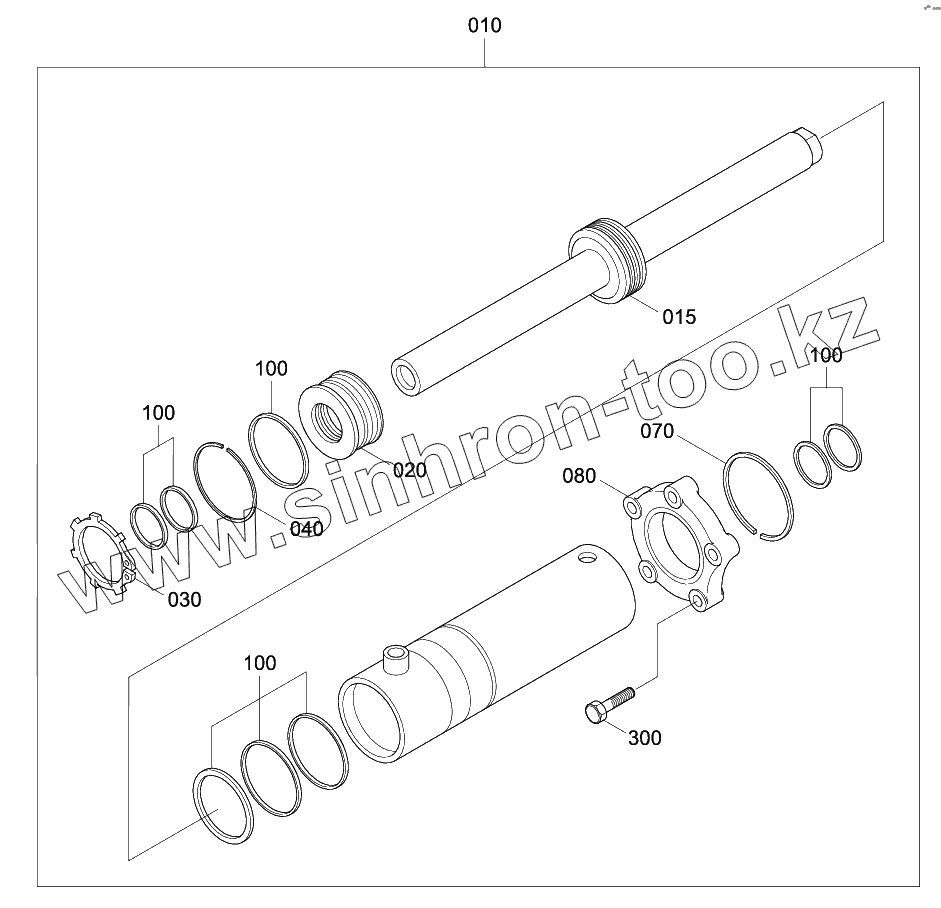 010

015

100

100

100

070

020

080

040

030

100

300

www.sinhron-too.kz