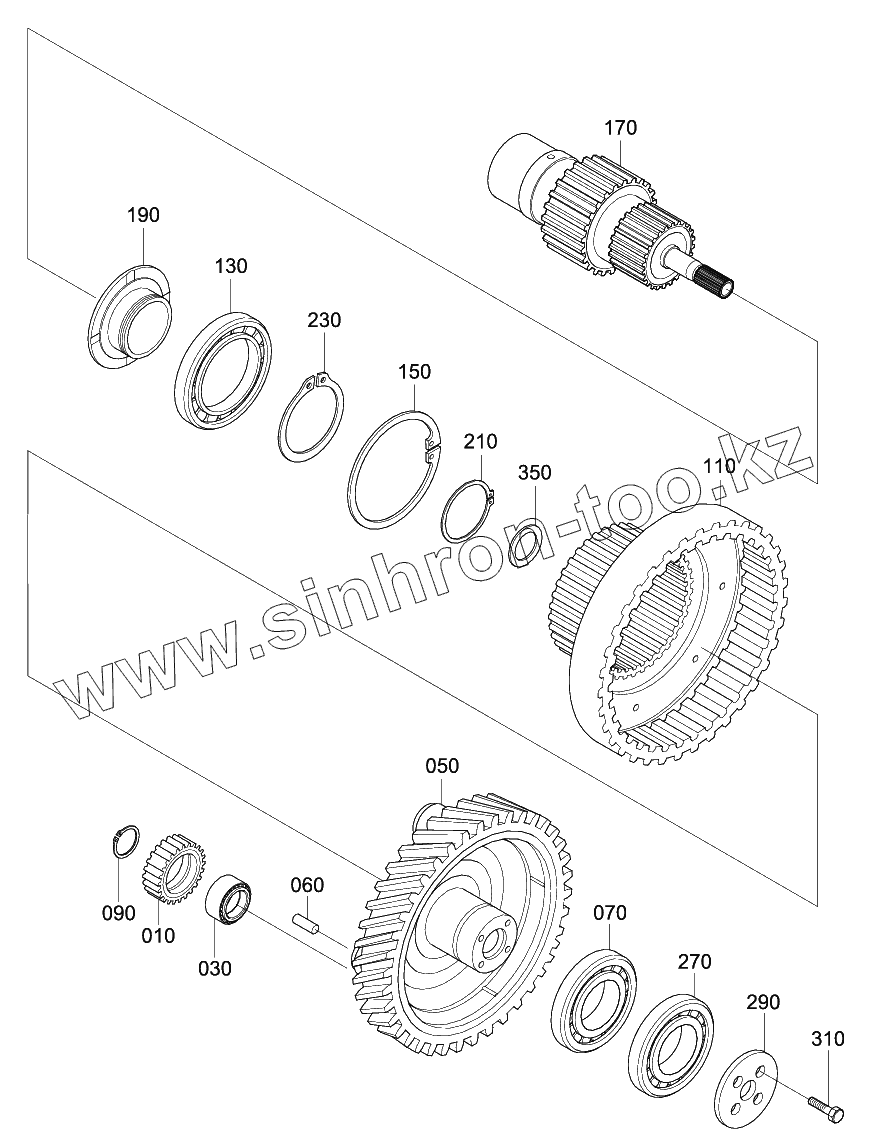 170

190

130

230

150

210

350

110

www.sinhron-too.kz

050

090

010

030

060

070

270

290

310