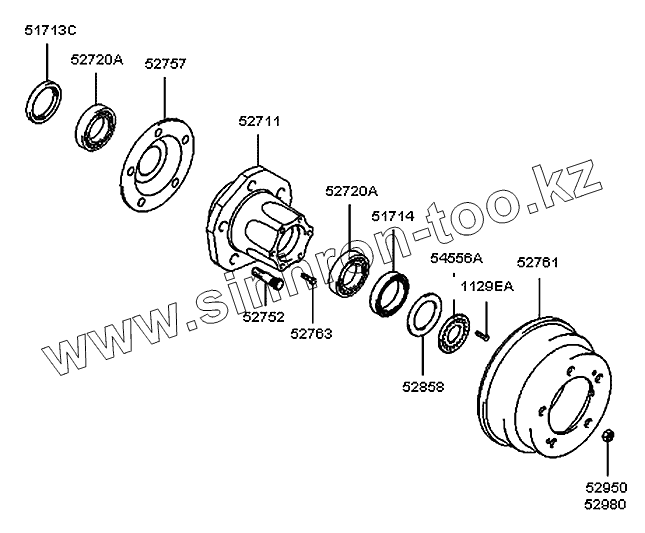 51713C
52720A
52757
52711
52720A
51714
54556A
52761
1129EA
52752
52763
52858
52950
52980
www.simron-too.kz