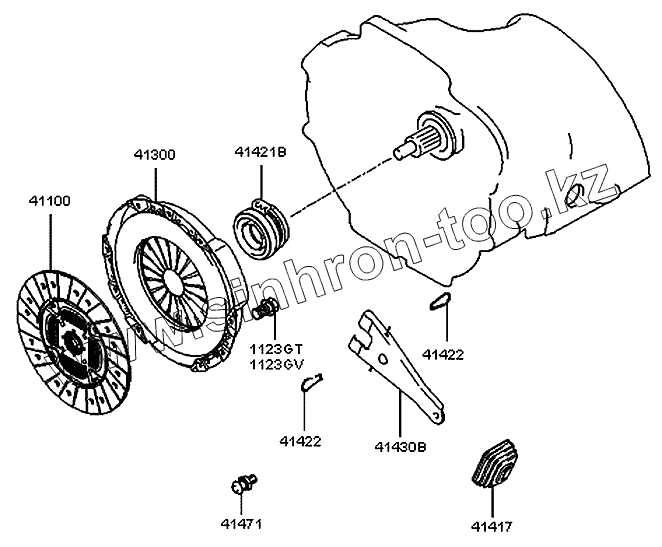 41300
41421B
41100
www.sinhron-too.kz
1123GT
1123GV
41422
41422
41430B
41471
41417