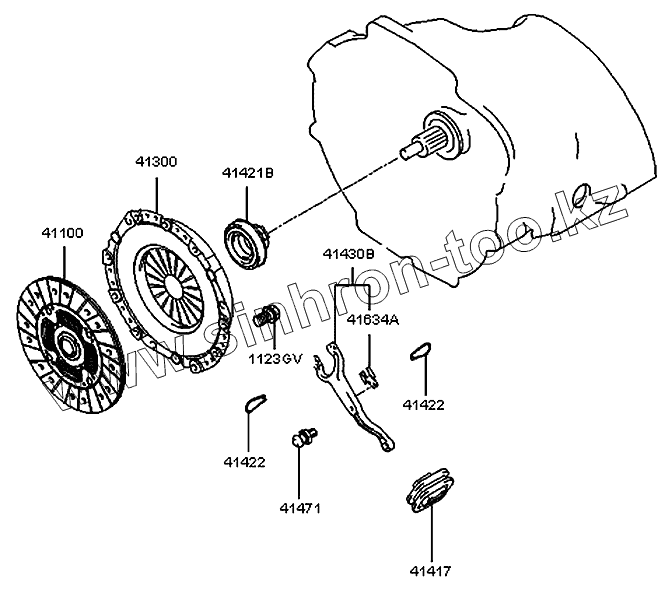 41300

41421B

41100

41430B

41634A

1123GV

41422

41422

41471

41417

www.sinhron-too.kz