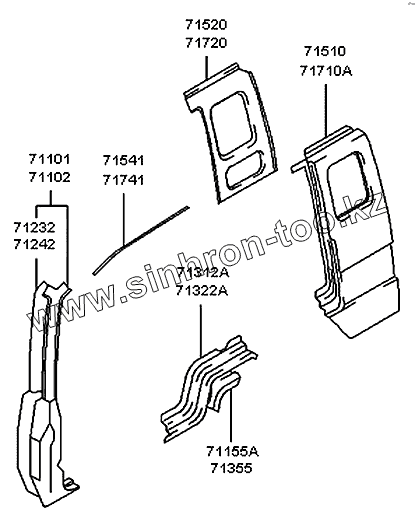 71520
71720

71510
71710A

71101
71102

71541
71741

71232
71242

www.sinhron-too.kz

71312A
71322A

71155A
71355