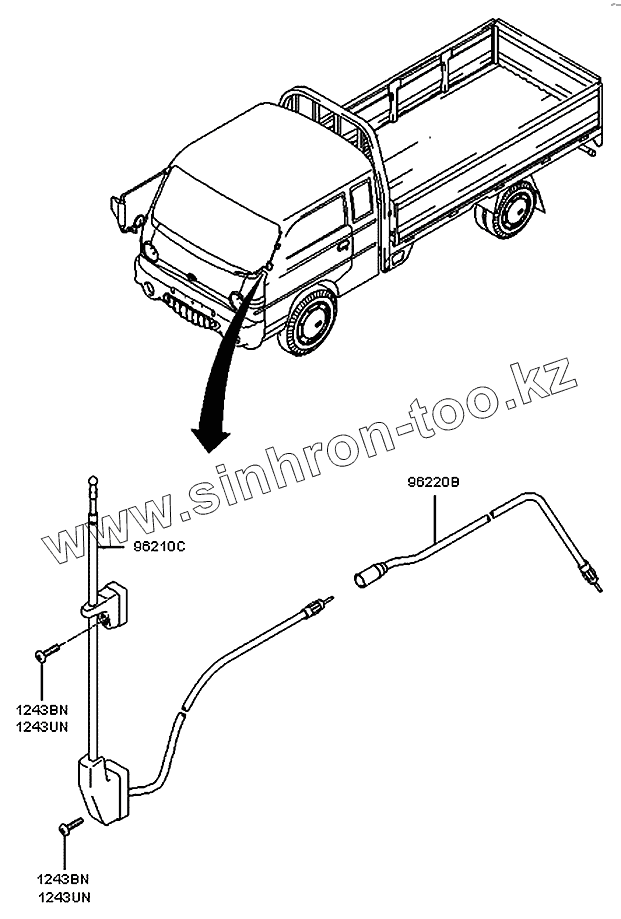 www.sinhron-too.kz

96220B

96210C

1243BN
1243UN

1243BN
1243UN