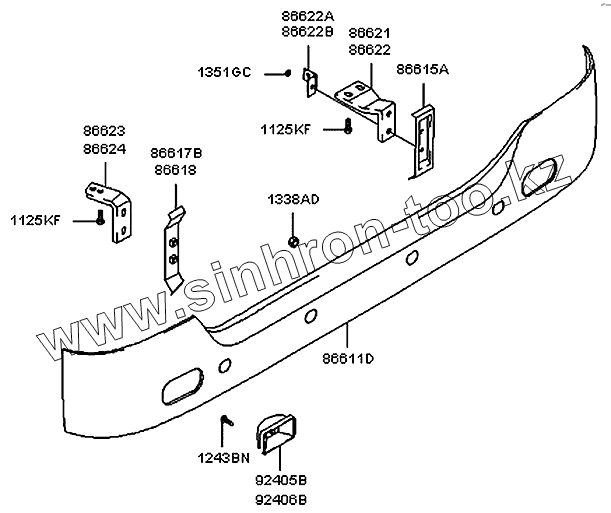 86622A
86622B
86621
86622
1351GC
86615A
1125KF
86623
86624
86617B
86618
1125KF
1338AD
www.sinhron-too.kz
86611D
1243BN
92405B
92406B