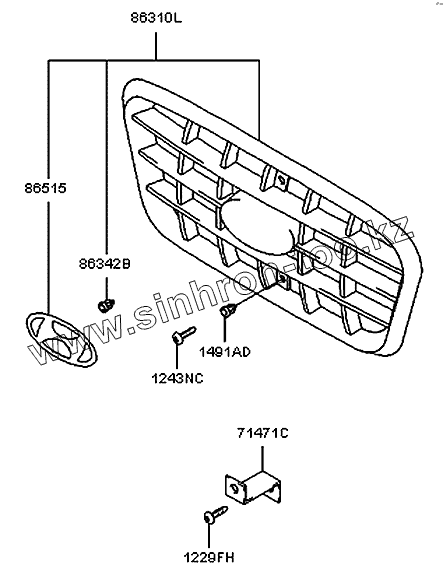 86310L

86515

86342B

www.sinhron-too.kz

1491AD

1243NC

71471C

1229FH