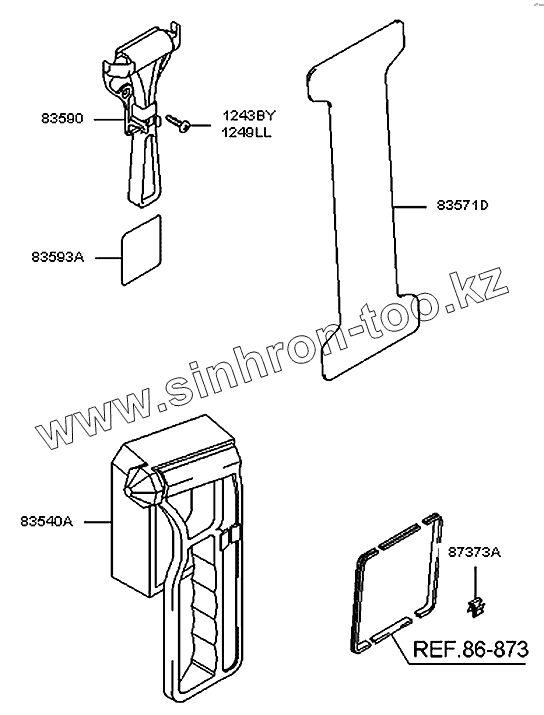 83590

1243BY
1249LL

83571D

83593A

www.sinhron-too.kz

83540A

87373A

REF.86-873