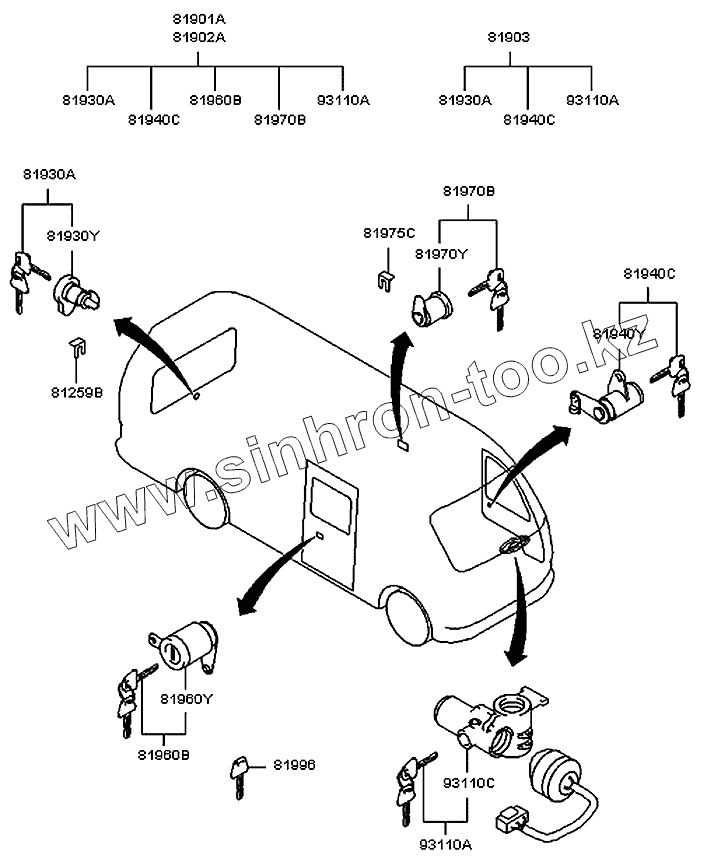 81901A
81902A

81930A
81940C
81960B
81970B
93110A

81903

81930A
81940C
93110A

81930A
81930Y
81259B

81975C
81970B
81970Y

81940C
81940Y

www.sinhron-too.kz

81960Y
81960B
81996

93110C
93110A