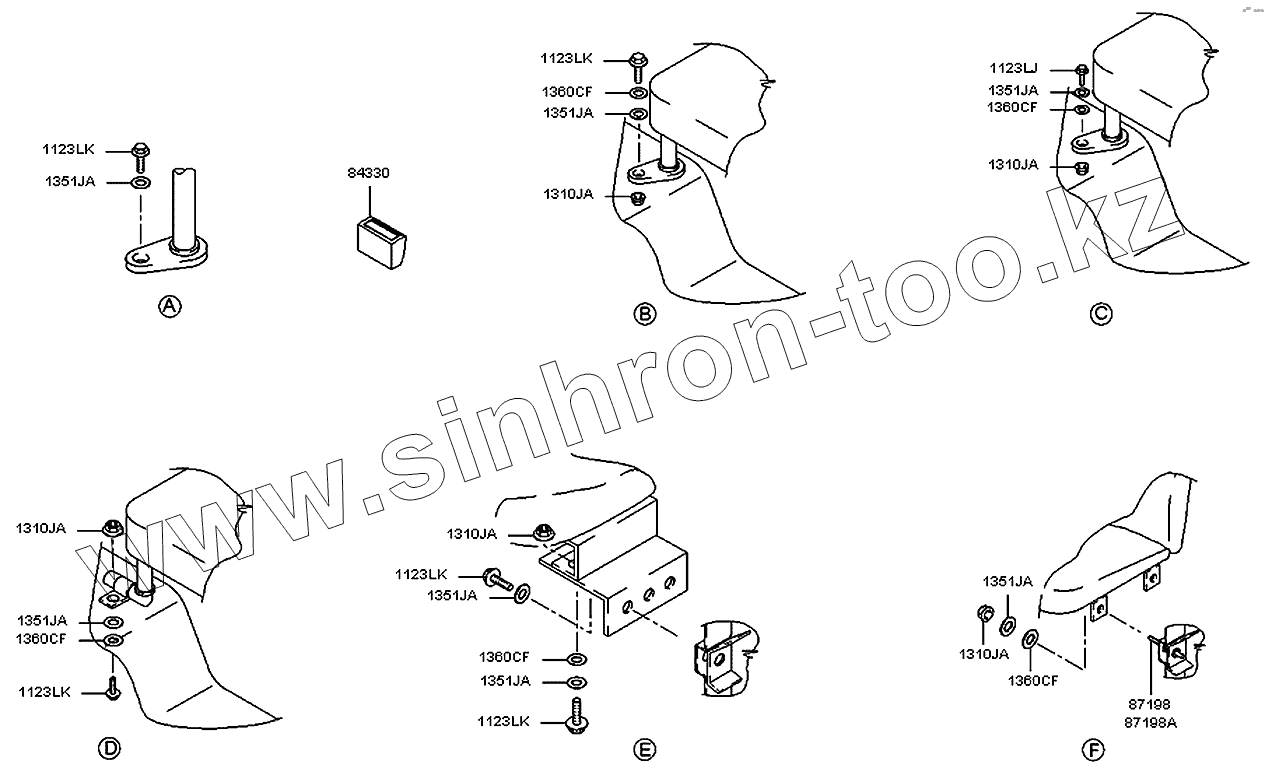 1123LK
1351JA
A

84330

1123LK
1360CF
1351JA
1310JA
B

1123LJ
1351JA
1360CF
1310JA
C

www.sinhron-too.kz

1310JA
1351JA
1360CF
1123LK
D

1310JA
1123LK
1351JA
1360CF
1351JA
1123LK
E

1351JA
1310JA
1360CF
87198
87198A
F