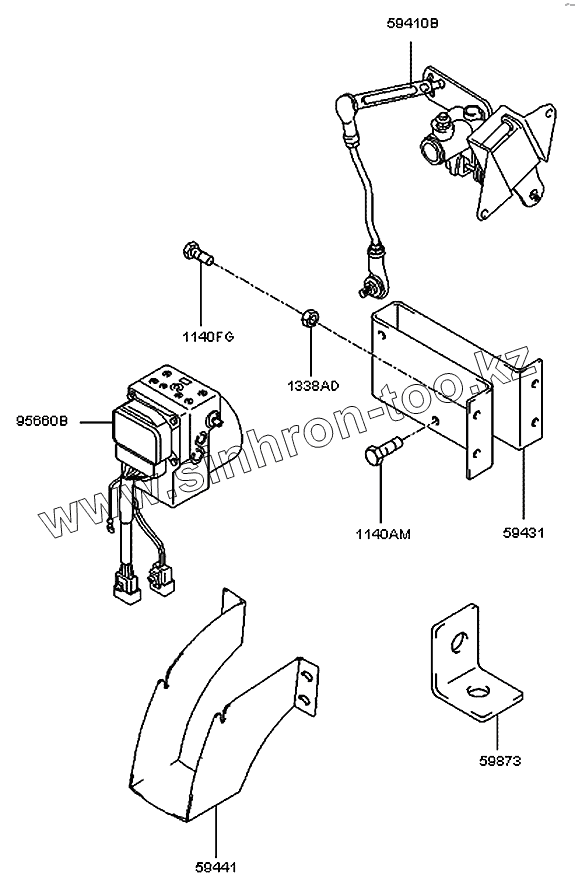 59410B

1140FG

1338AD

95660B

www.sinhron-too.kz

1140AM

59431

59873

59441