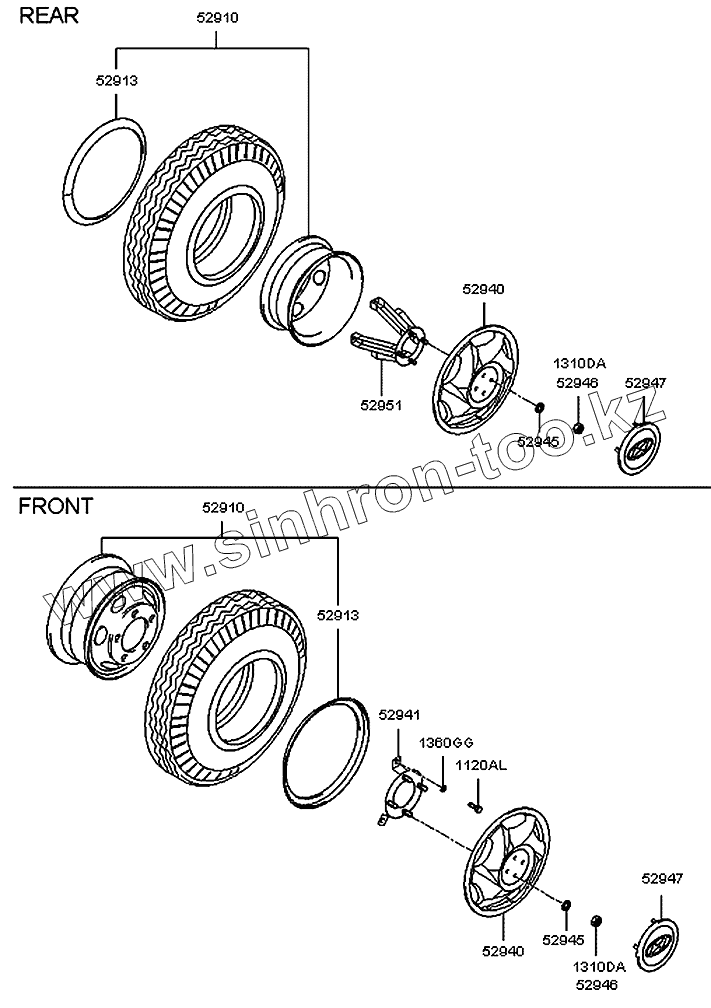 REAR
52910
52913
52940
1310DA
52946
52947
52951
52945

www.sinhron-too.kz

FRONT
52910
52913
52941
1360GG
1120AL
52947
52945
52940
1310DA
52946