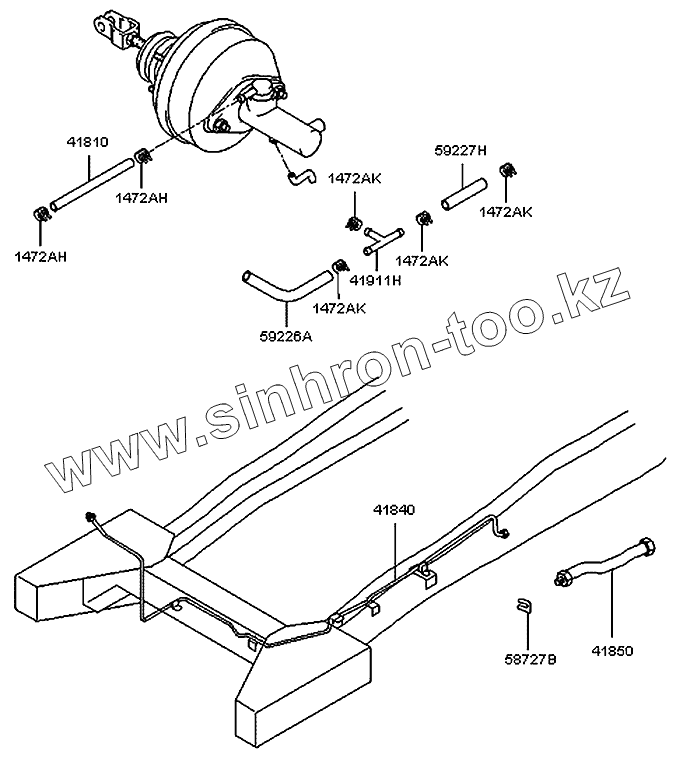 41810
1472AH
1472AH
59227H
1472AK
1472AK
1472AK
41911H
1472AK
59226A
www.sinhron-too.kz
41840
58727B
41850