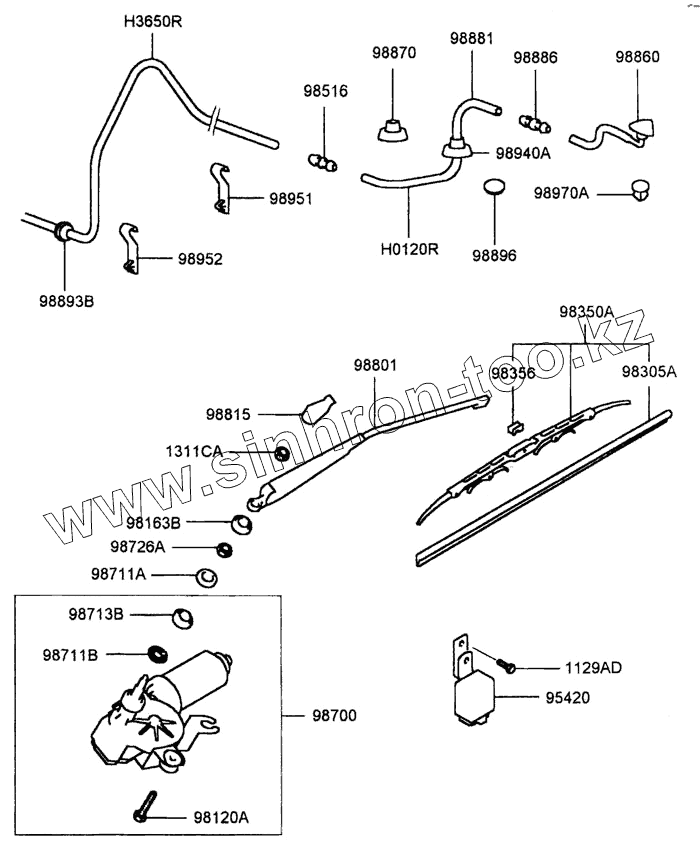 H3650R
98870
98881
98886
98860
98516
98940A
98951
98970A
98952
H0120R
98896
98893B
98350A
98801
98356
98305A
98815
1311CA
www.sinhron-too.kz
98163B
98726A
98711A
98713B
98711B
1129AD
95420
98700
98120A