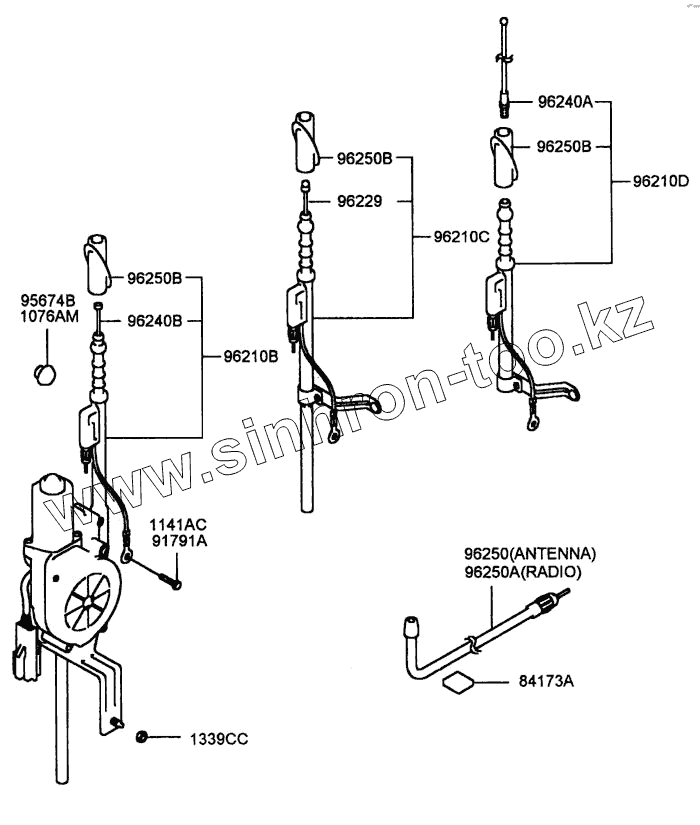 96240A
96250B
96210D
96250B
96229
96210C
96250B
95674B
1076AM
96240B
96210B
www.sinmon-too.kz
1141AC
91791A
96250(ANTENNA)
96250A(RADIO)
84173A
1339CC