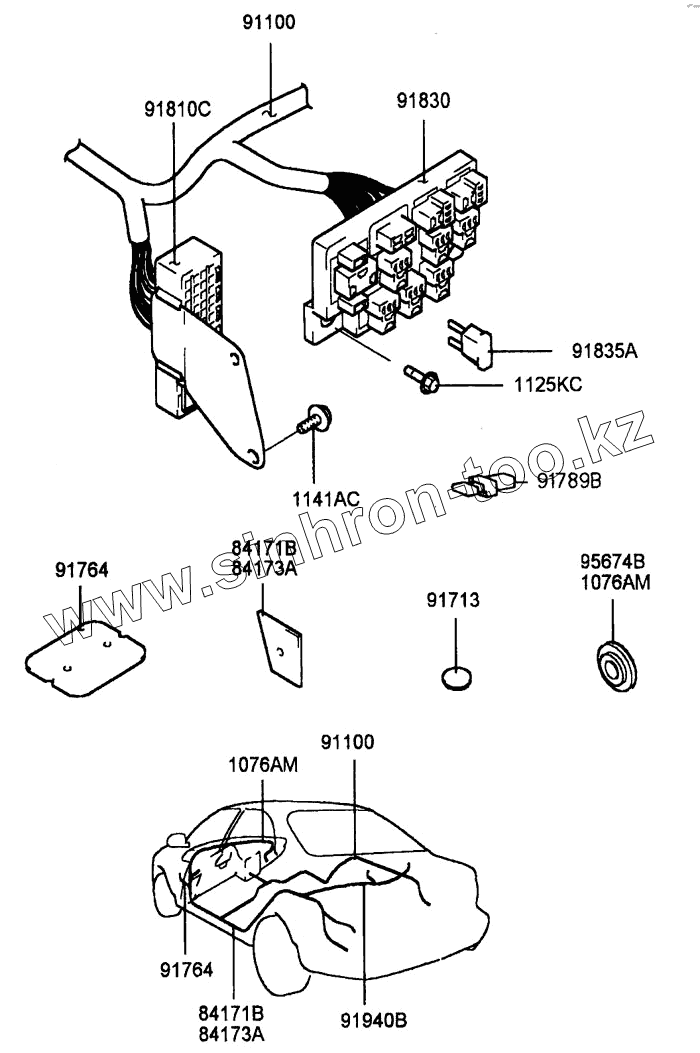 91100
91810C
91830
91835A
1125KC
1141AC
91789B
www.sinhron-too.kz
91764
84171B
84173A
91713
95674B
1076AM
1076AM
91100
91764
84171B
84173A
91940B