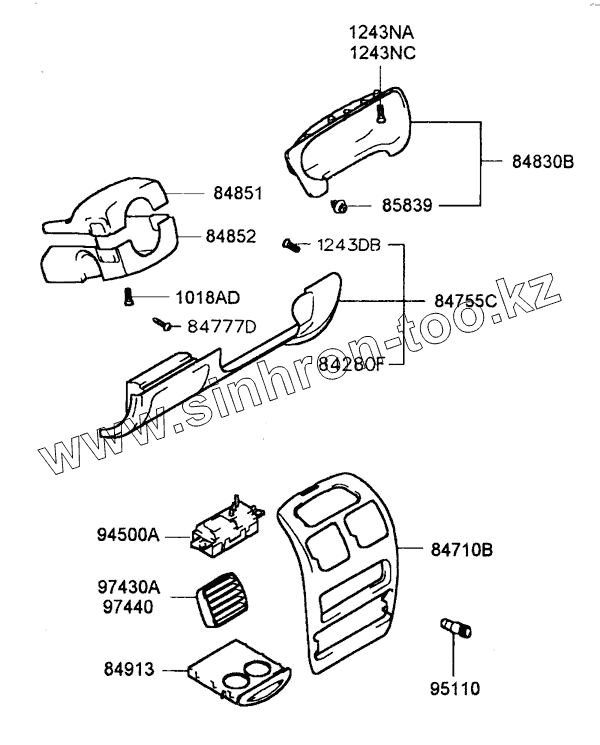 1243NA
1243NC

84830B

84851

85839

84852

1243DB

1018AD

84755C

84777D

84280F

www.sinhron-too.kz

94500A

84710B

97430A
97440

84913

95110