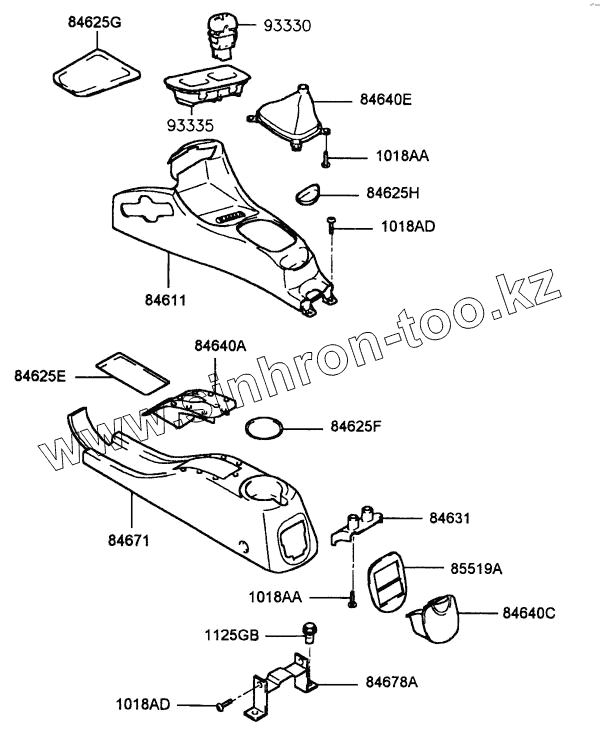 84625G
93330
93335
84640E
1018AA
84625H
1018AD
84611
www.sinhron-too.kz
84640A
84625E
84625F
84671
84631
85519A
1018AA
84640C
1125GB
84678A
1018AD