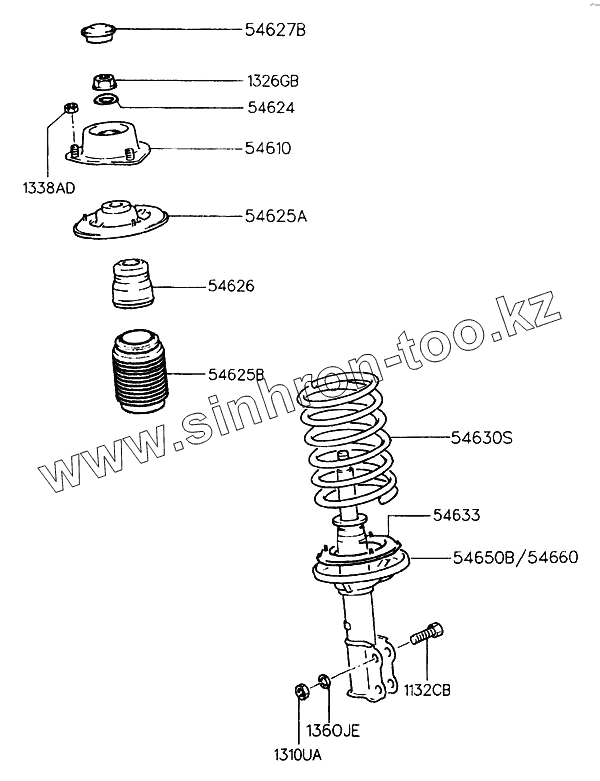 54627B
1326GB
54624
54610
1338AD
54625A
54626
54625B
www.sinhron-too.kz
54630S
54633
54650B/54660
1132CB
1360JE
1310UA