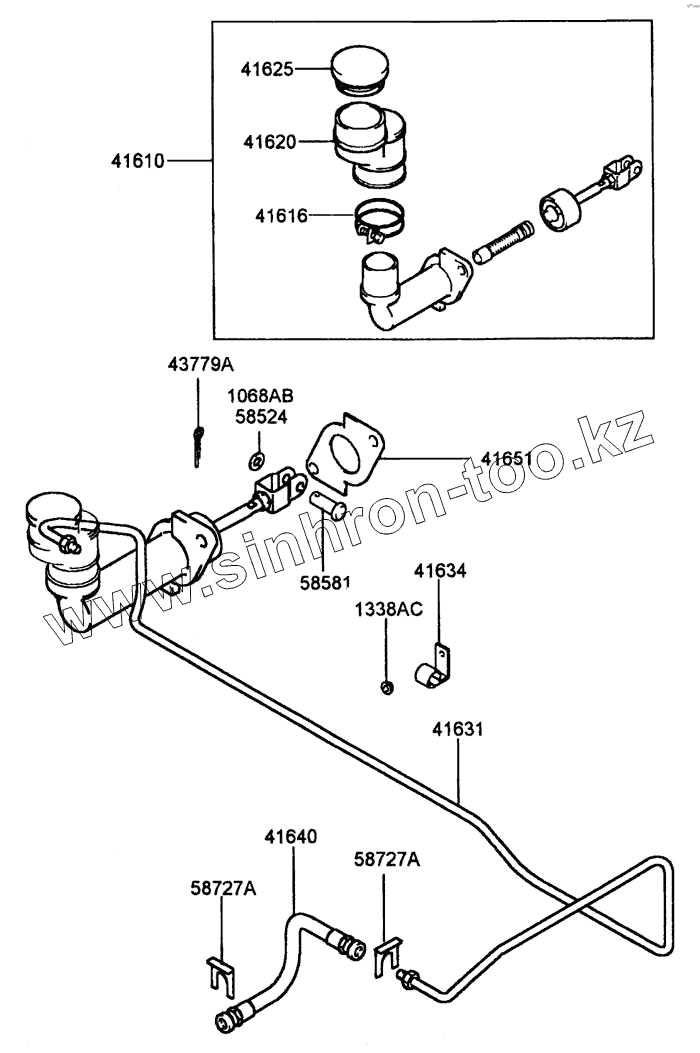 41625
41620
41610
41616
43779A
1068AB
58524
41651
www.sinhron-too.kz
58581
41634
1338AC
41631
41640
58727A
58727A