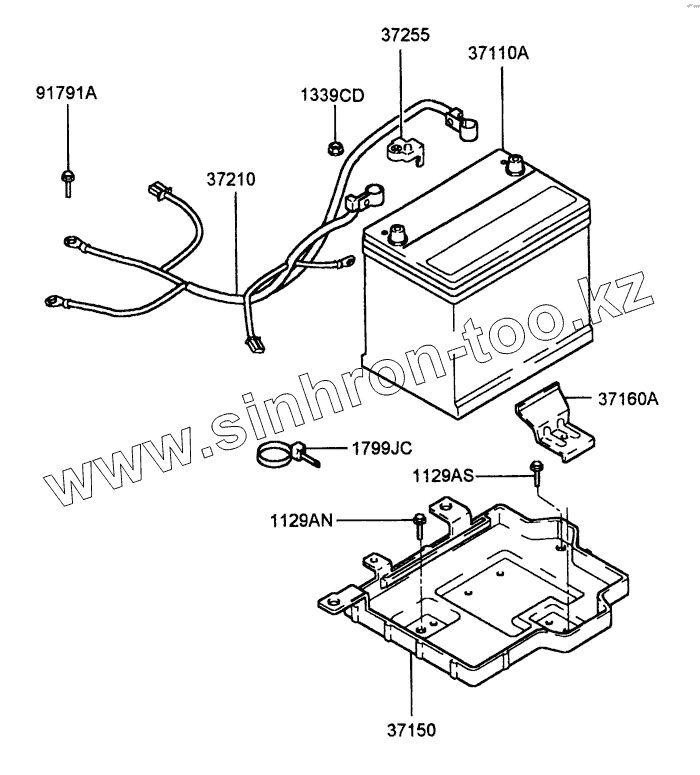 37255
37110A
91791A
1339CD
37210
www.sinhron-too.kz
37160A
1799JC
1129AS
1129AN
37150