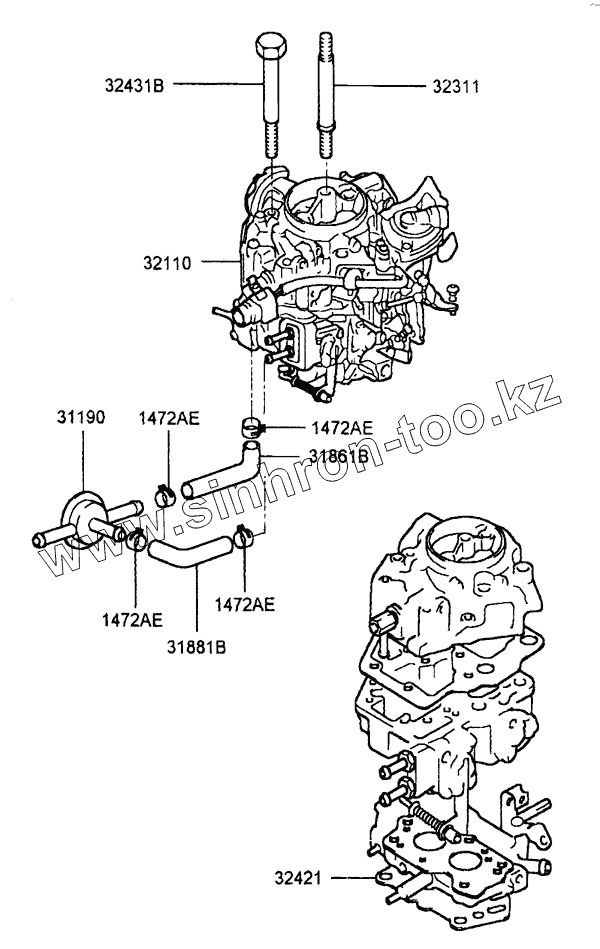 32431B
32311
32110
31190
1472AE
1472AE
31861B
1472AE
1472AE
31881B
32421
www.sinhron-too.kz