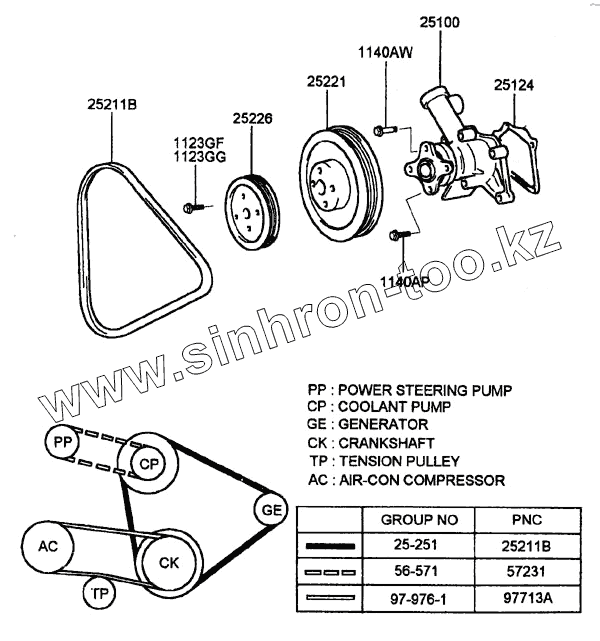 25100
1140AW
25221
25124
25211B
25226
1123GF
1123GG
1140AP

www.sinhron-too.kz

PP : POWER STEERING PUMP
CP : COOLANT PUMP
GE : GENERATOR
CK : CRANKSHAFT
TP : TENSION PULLEY
AC : AIR-CON COMPRESSOR

PP
CP
GE
AC
CK
TP

| | GROUP NO | PNC |
|---|---|---|
| | 25-251 | 25211B |
| | 56-571 | 57231 |
| | 97-976-1 | 97713A |