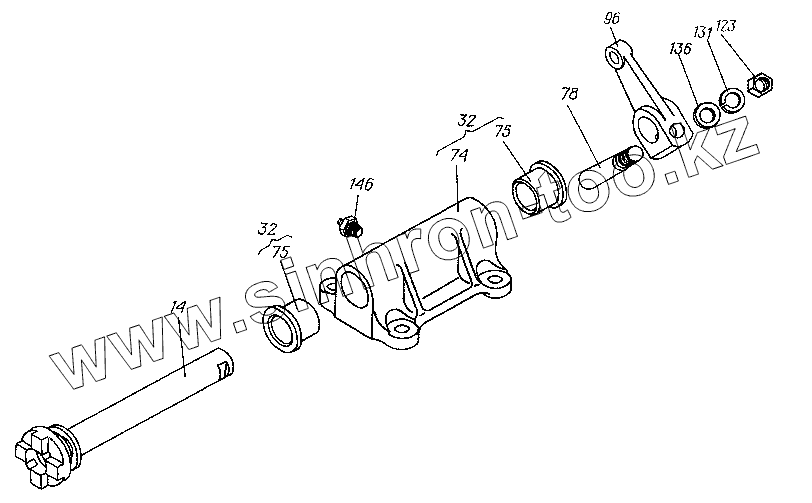 96
123
131
136
78
32
75
74
146
32
75
14
www.sinhron-too.kz