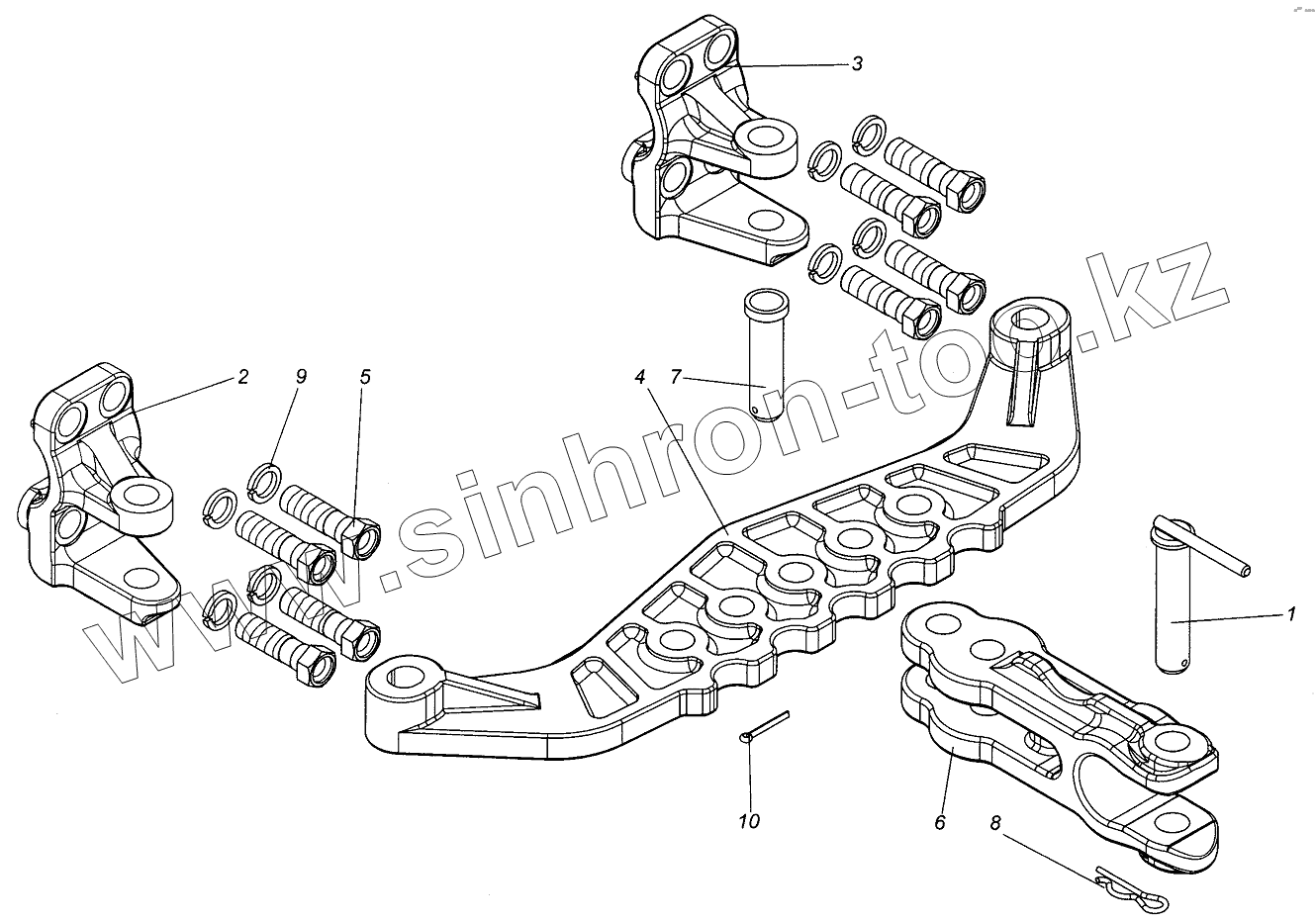 3
2
9
5
4
7
1
10
6
8
www.sinhron-top.kz