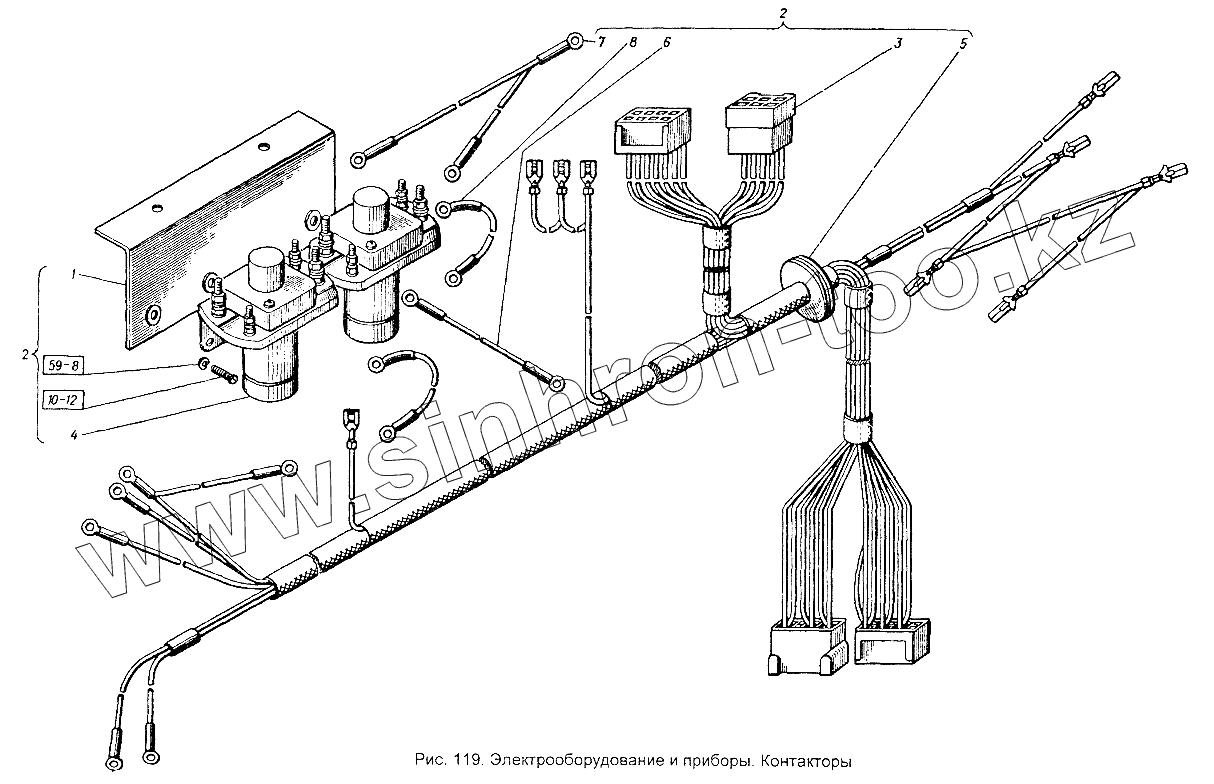 2
7
8
6
3
5
1
2
59-8
10-12
4
www.sinhron-too.kz
Рис. 119. Электрооборудование и приборы. Контакторы