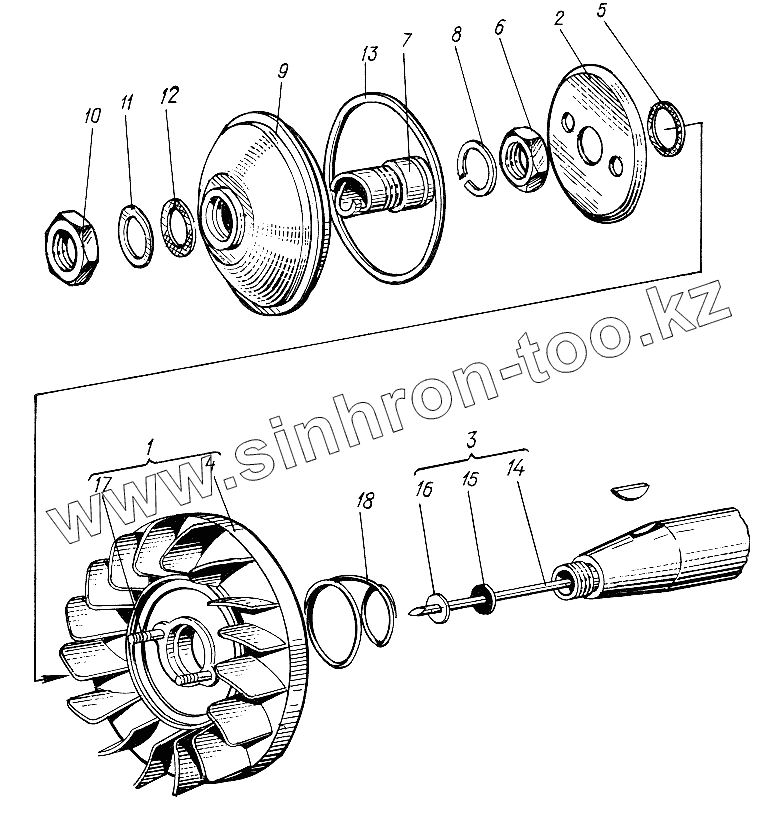 10 11 12 9 13 7 8 6 2 5

www.sinhron-too.kz

1 17 4 18 3 16 15 14