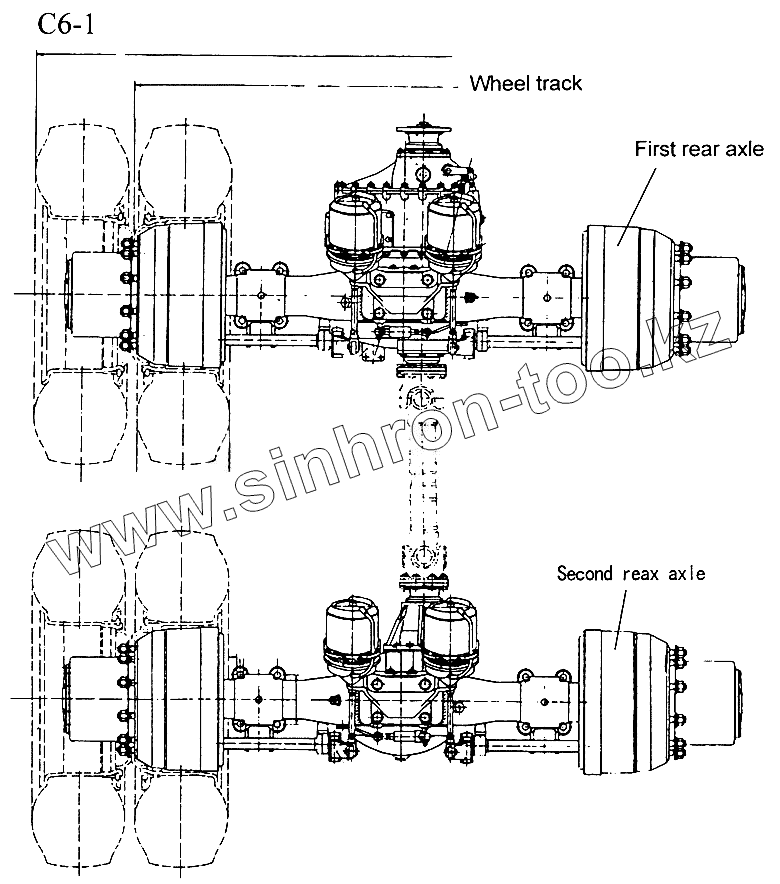 C6-1

Wheel track

First rear axle

www.sinhron-too.kz

Second reax axle