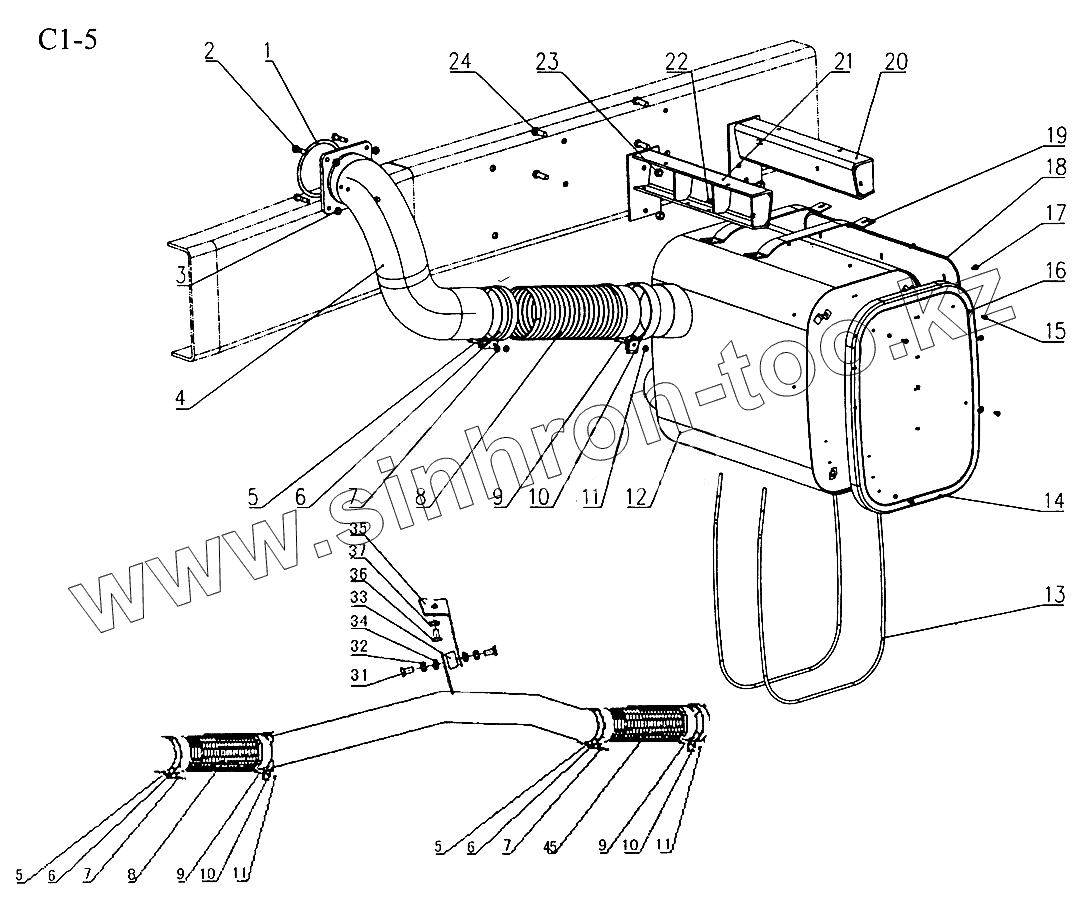 C1-5

2 1 24 23 22 21 20 19 18 17 16 15 3 4 5 6 7 8 9 10 11 12 14 13

35 37 36 33 34 32 31

5 6 7 8 9 10 11

5 6 7 45 9 10 11

www.sinhron-too.kz