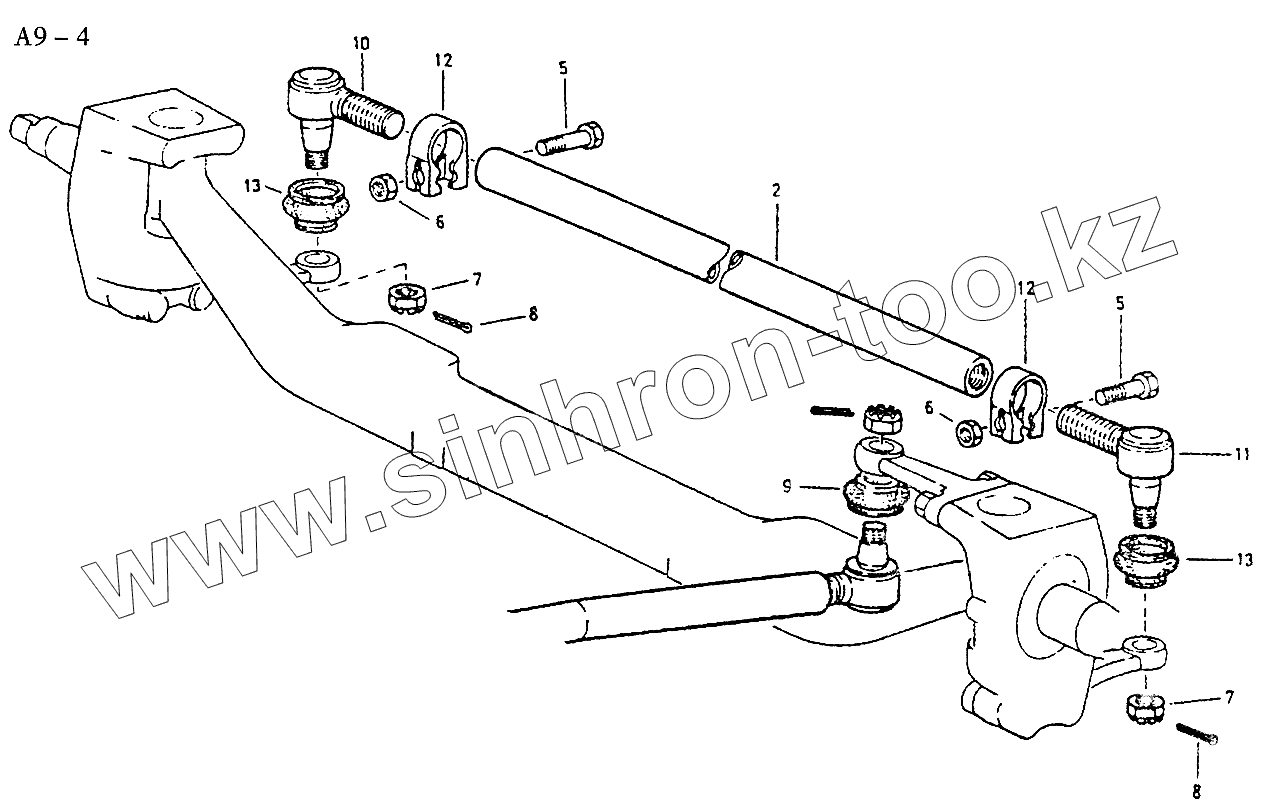 A9 – 4

10
12
5
13
6
2
7
8
12
5
6
11
9
13
7
8

www.sinhron-too.kz