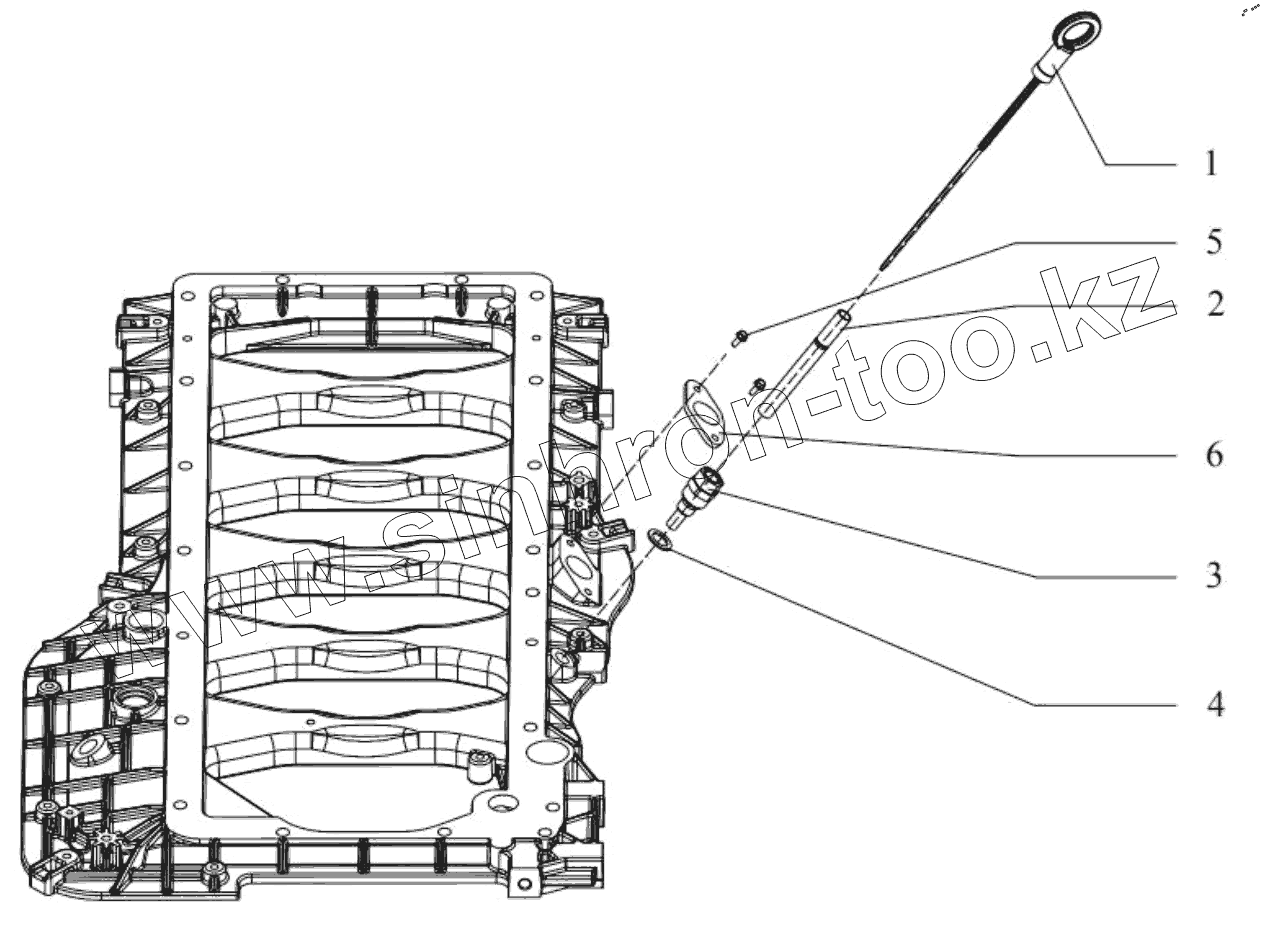 1

5

2

6

3

4

www.sinhron-too.kz