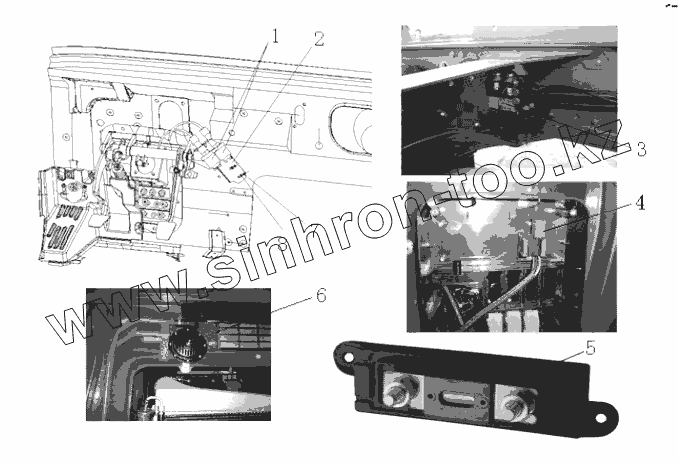 1
2
3
4
5
6
www.sinhron-too.kz