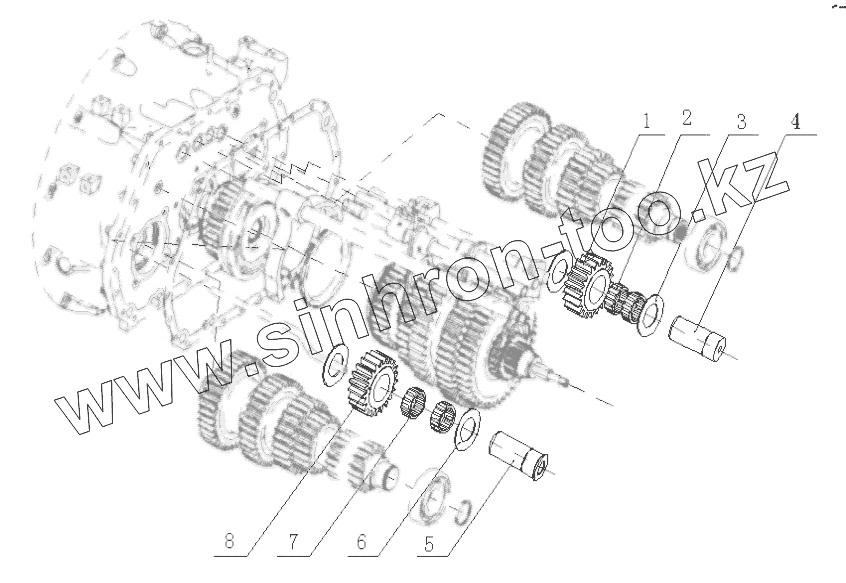 1 2 3 4

www.sinhron-too.kz

8 7 6 5