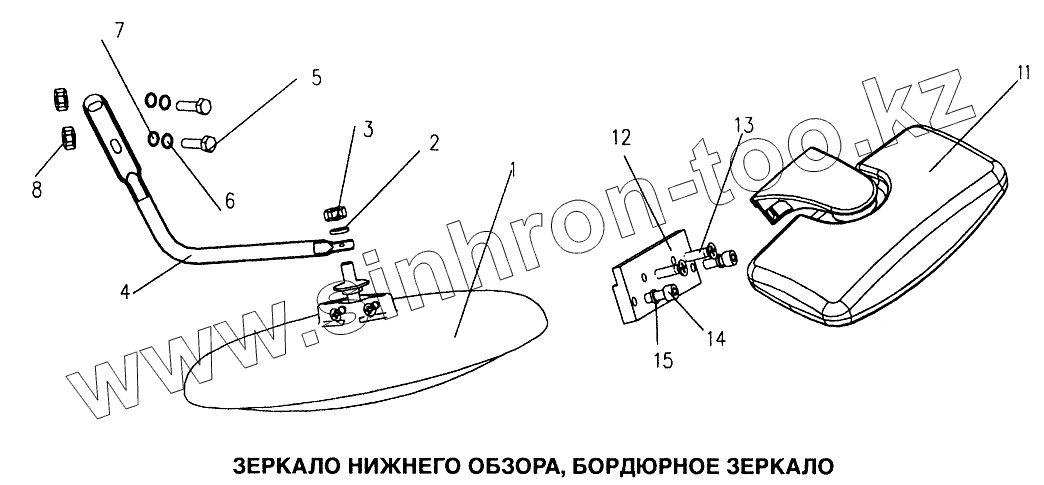 7
5
8
6
3
2
1
4
12
13
11
14
15
www.sinhron-too.kz
ЗЕРКАЛО НИЖНЕГО ОБЗОРА, БОРДЮРНОЕ ЗЕРКАЛО