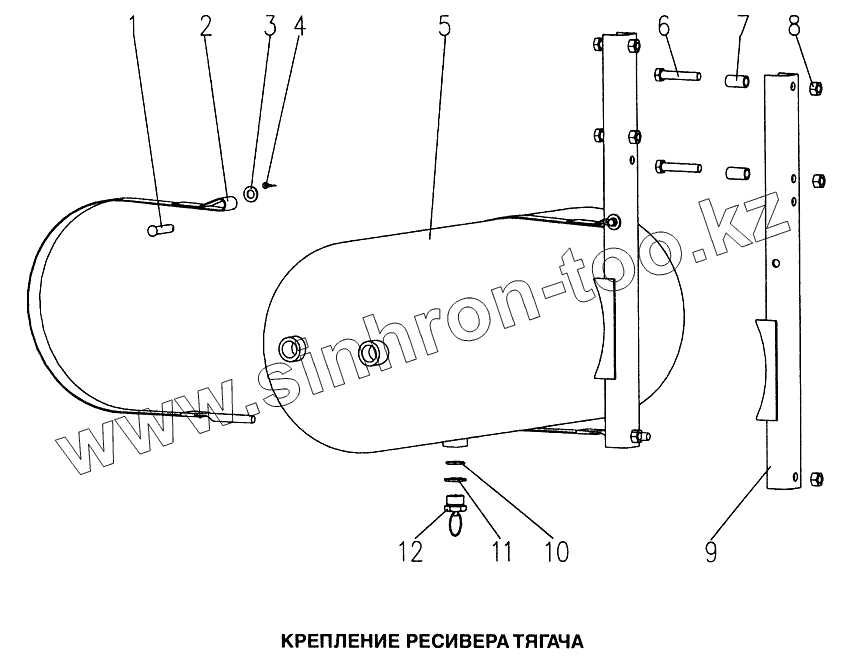 1 2 3 4 5 6 7 8

www.sinhron-too.kz

12 11 10 9

КРЕПЛЕНИЕ РЕСИВЕРА ТЯГАЧА