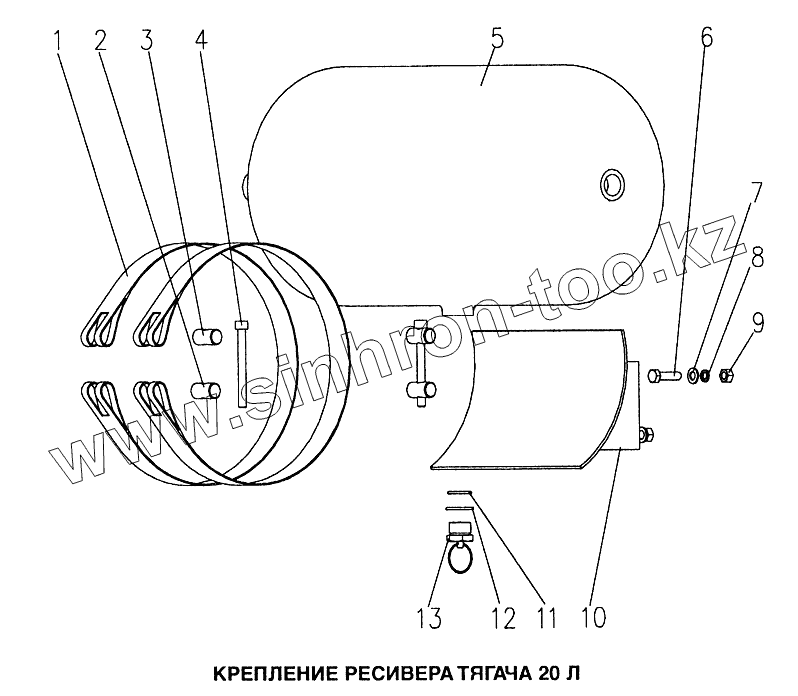 1 2 3 4 5 6 7 8 9

www.sinhron-too.kz

13 12 11 10

КРЕПЛЕНИЕ РЕСИВЕРА ТЯГАЧА 20 Л