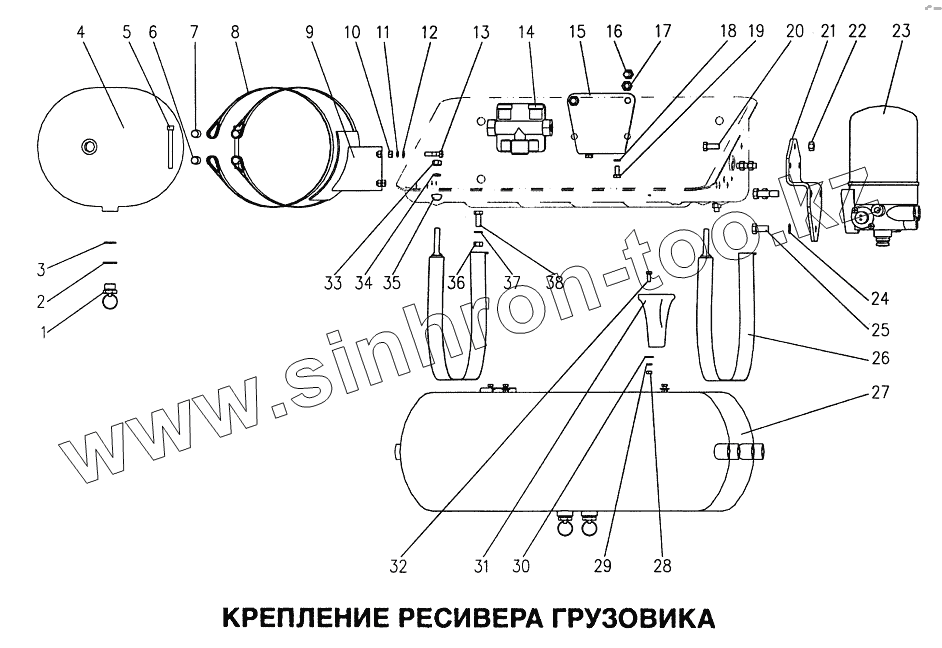 4 5 6 7 8 9 10 11 12 13 14 15 16 17 18 19 20 21 22 23

3
2
1

33 34 35 36 37 38

24
25
26
27

32 31 30 29 28

www.sinhron-too.kz

КРЕПЛЕНИЕ РЕСИВЕРА ГРУЗОВИКА